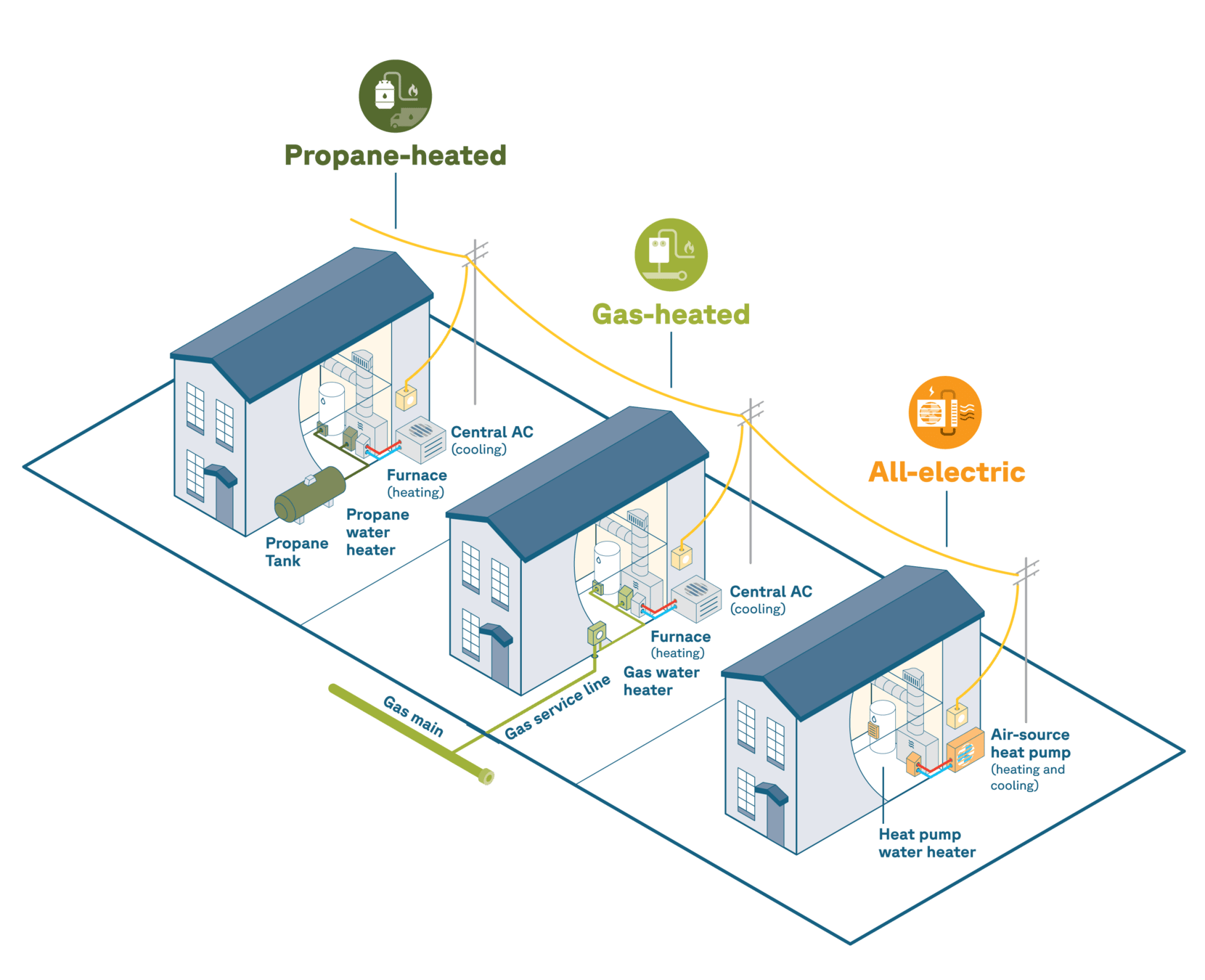 Propane-heated

Central AC
(cooling)

Furnace
(heating)

Propane
water
heater

Propane
Tank

Gas-heated

Central AC
(cooling)

Furnace
(heating)

Gas water
heater

Gas service line

Gas main

All-electric

Air-source
heat pump
(heating and
cooling)

Heat pump
water heater