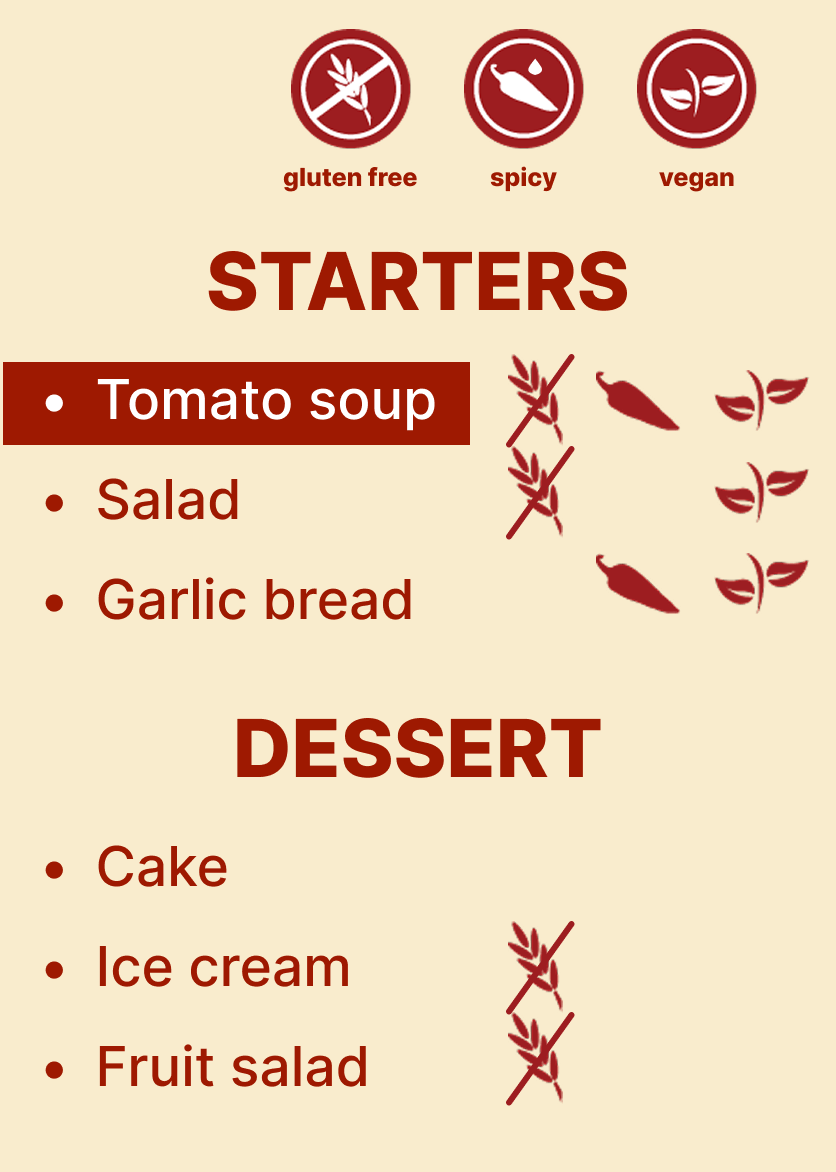 gluten free spicy vegan

STARTERS

• Tomato soup
• Salad
• Garlic bread

DESSERT

• Cake
• Ice cream
• Fruit salad