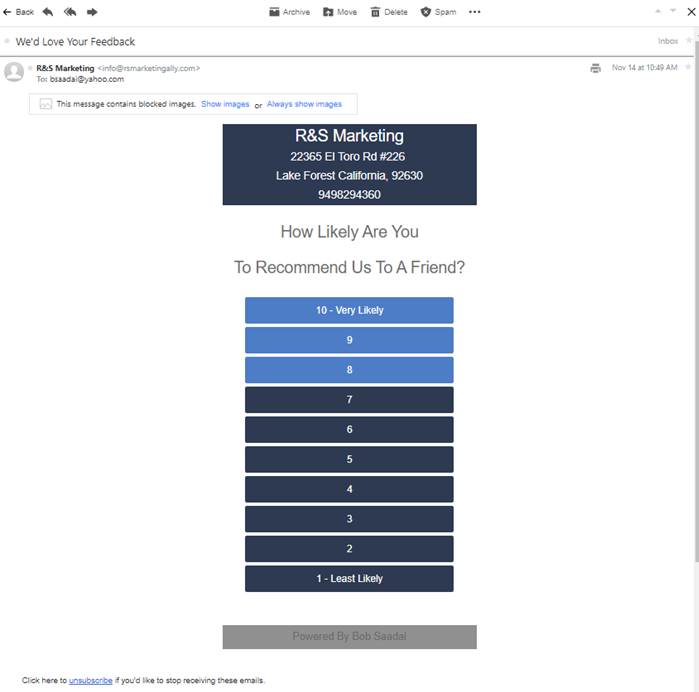 Back Archive Move Delete Spam

We'd Love Your Feedback

Inbox

R&S Marketing <info@rsmarketingally.com>
To: bsaadai@yahoo.com

Nov 14 at 10:49 AM

This message contains blocked images. Show images or Always show images

R&S Marketing
22365 El Toro Rd #226
Lake Forest California, 92630
9498294360

How Likely Are You

To Recommend Us To A Friend?

10 - Very Likely

9

8

7

6

5

4

3

2

1 - Least Likely

Powered By Bob Saadai

Click here to unsubscribe if you'd like to stop receiving these emails.