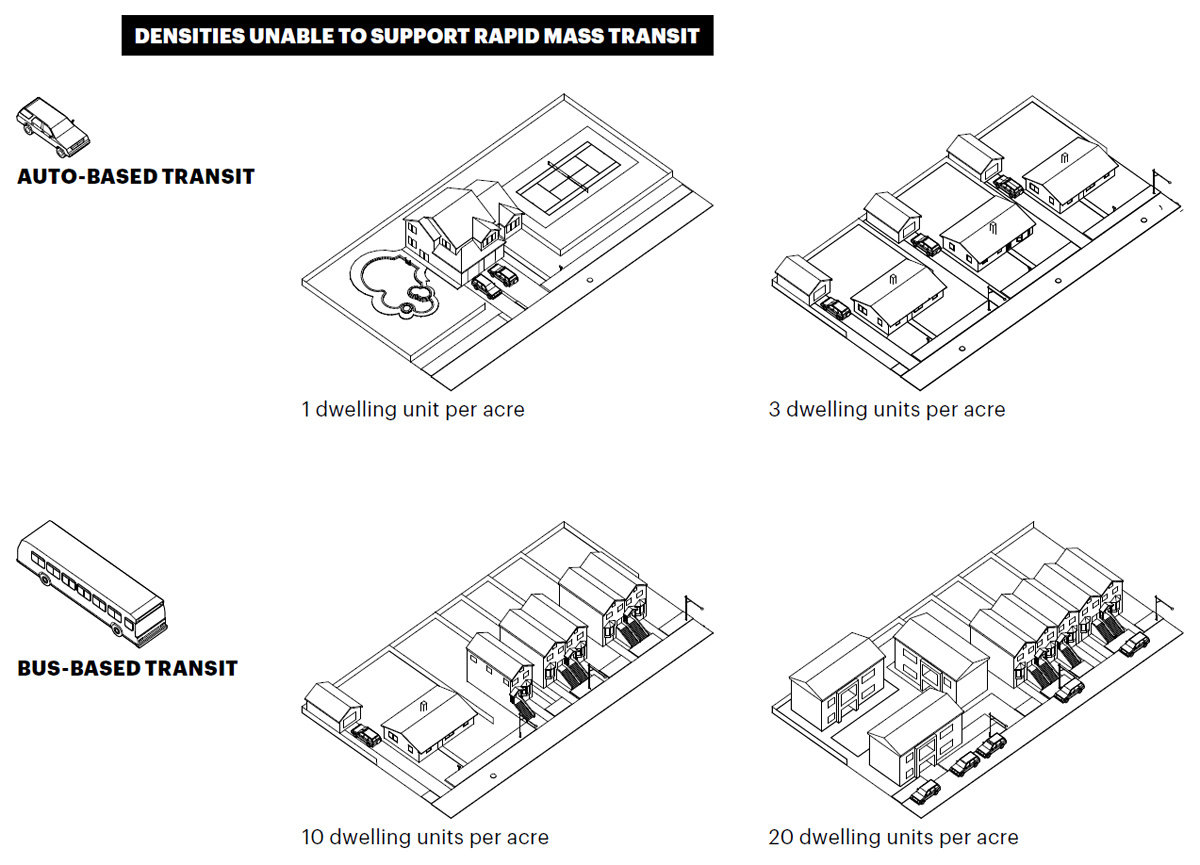 DENSITIES UNABLE TO SUPPORT RAPID MASS TRANSIT

AUTO-BASED TRANSIT

1 dwelling unit per acre

3 dwelling units per acre

BUS-BASED TRANSIT

10 dwelling units per acre

20 dwelling units per acre