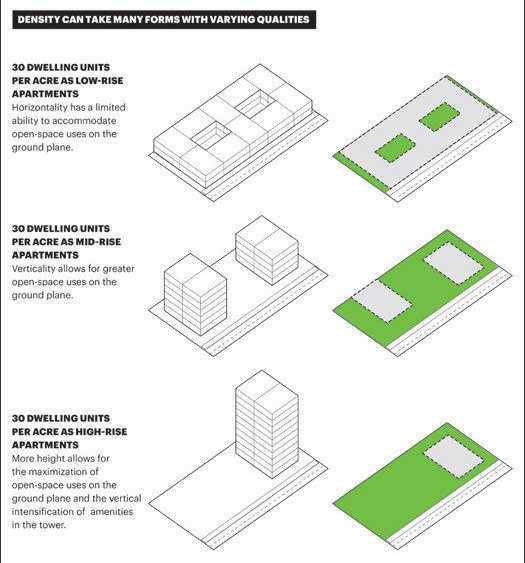 DENSITY CAN TAKE MANY FORMS WITH VARYING QUALITIES

30 DWELLING UNITS PER ACRE AS LOW-RISE APARTMENTS
Horizontality has a limited ability to accommodate open-space uses on the ground plane.

30 DWELLING UNITS PER ACRE AS MID-RISE APARTMENTS
Verticality allows for greater open-space uses on the ground plane.

30 DWELLING UNITS PER ACRE AS HIGH-RISE APARTMENTS
More height allows for the maximization of open-space uses on the ground plane and the vertical intensification of amenities in the tower.