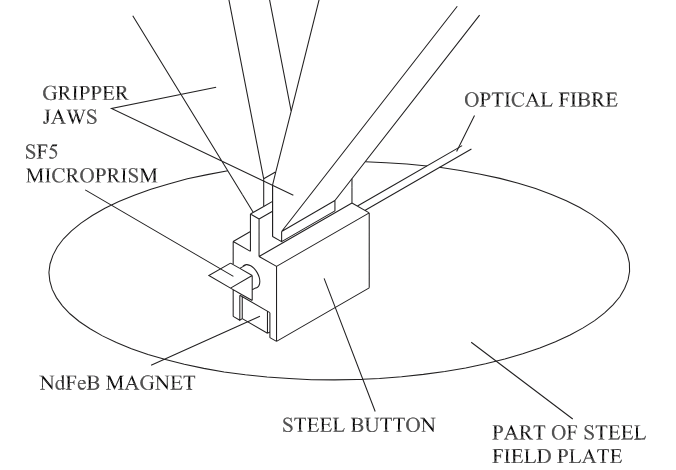 GRIPPER JAWS

OPTICAL FIBRE

SF5 MICROPRISM

NdFeB MAGNET

STEEL BUTTON

PART OF STEEL FIELD PLATE