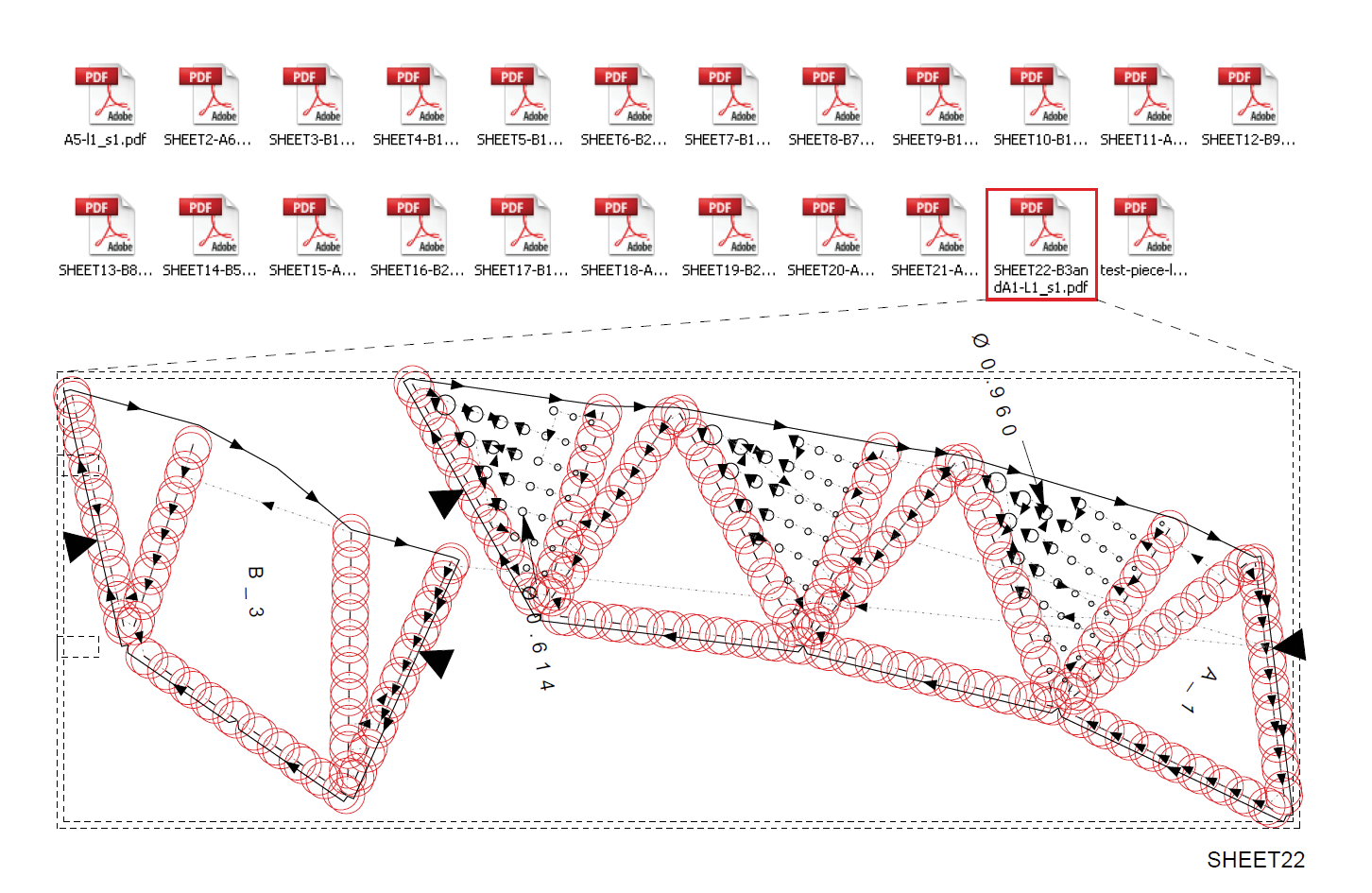 PDF Adobe A5-l1_s1.pdf
PDF Adobe SHEET2-A6...
PDF Adobe SHEET3-B1...
PDF Adobe SHEET4-B1...
PDF Adobe SHEET5-B1...
PDF Adobe SHEET6-B2...
PDF Adobe SHEET7-B1...
PDF Adobe SHEET8-B7...
PDF Adobe SHEET9-B1...
PDF Adobe SHEET10-B1...
PDF Adobe SHEET11-A...
PDF Adobe SHEET12-B9...

PDF Adobe SHEET13-B8...
PDF Adobe SHEET14-B5...
PDF Adobe SHEET15-A...
PDF Adobe SHEET16-B2...
PDF Adobe SHEET17-B1...
PDF Adobe SHEET18-A...
PDF Adobe SHEET19-B2...
PDF Adobe SHEET20-A...
PDF Adobe SHEET21-A...
PDF Adobe SHEET22-B3andA1-L1_s1.pdf
PDF Adobe test-piece-l...

Ø 0.960

B_3

0.614

A_1

SHEET22