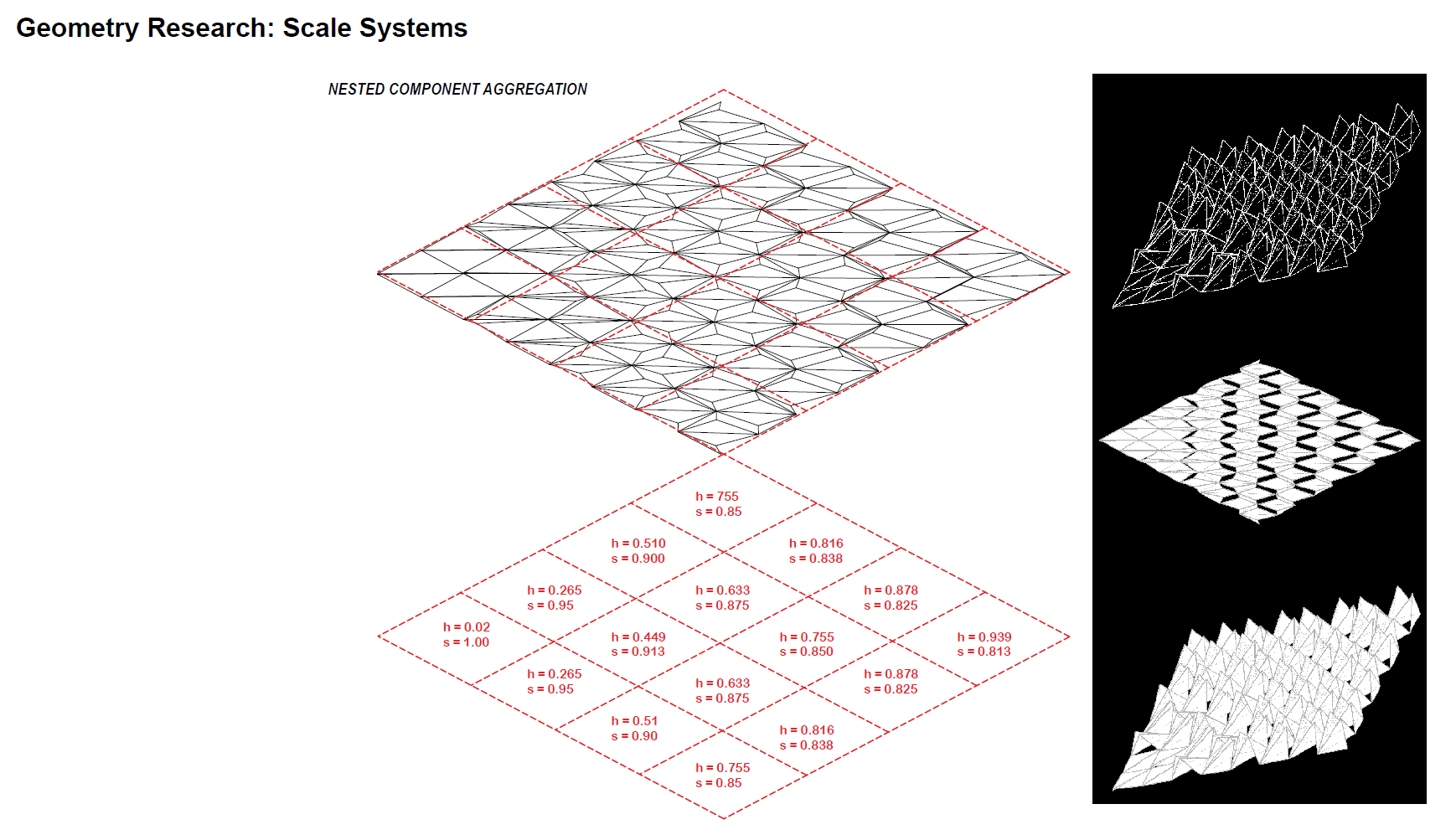 Geometry Research: Scale Systems

NESTED COMPONENT AGGREGATION

h = 755
s = 0.85

h = 0.510
s = 0.900

h = 0.816
s = 0.838

h = 0.265
s = 0.95

h = 0.633
s = 0.875

h = 0.878
s = 0.825

h = 0.02
s = 1.00

h = 0.449
s = 0.913

h = 0.755
s = 0.850

h = 0.939
s = 0.813

h = 0.265
s = 0.95

h = 0.633
s = 0.875

h = 0.878
s = 0.825

h = 0.51
s = 0.90

h = 0.816
s = 0.838

h = 0.755
s = 0.85