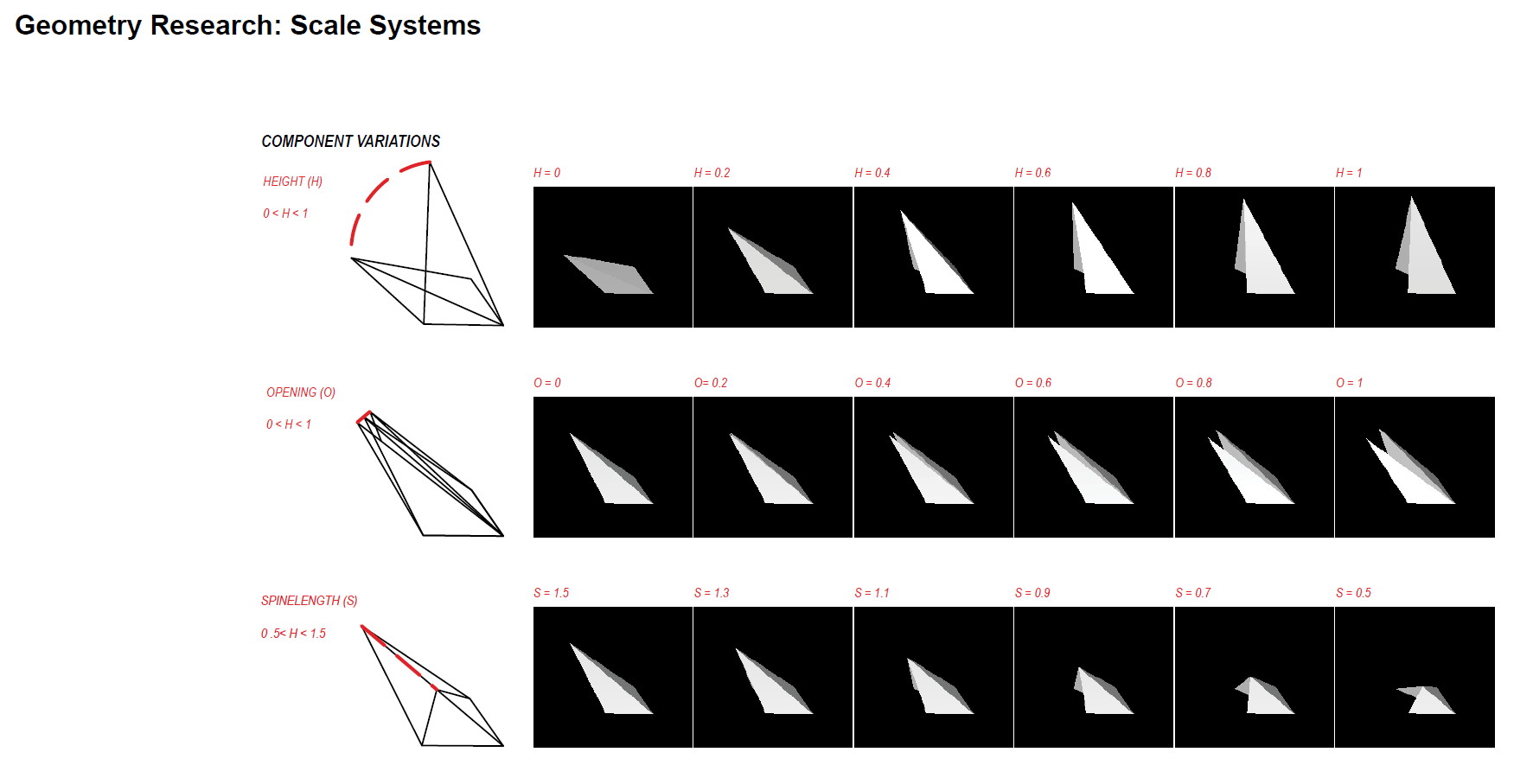 Geometry Research: Scale Systems

COMPONENT VARIATIONS

HEIGHT (H)

0 < H < 1

H = 0
H = 0.2
H = 0.4
H = 0.6
H = 0.8
H = 1

OPENING (O)

0 < H < 1

O = 0
O= 0.2
O = 0.4
O = 0.6
O = 0.8
O = 1

SPINELENGTH (S)

0 .5< H < 1.5

S = 1.5
S = 1.3
S = 1.1
S = 0.9
S = 0.7
S = 0.5