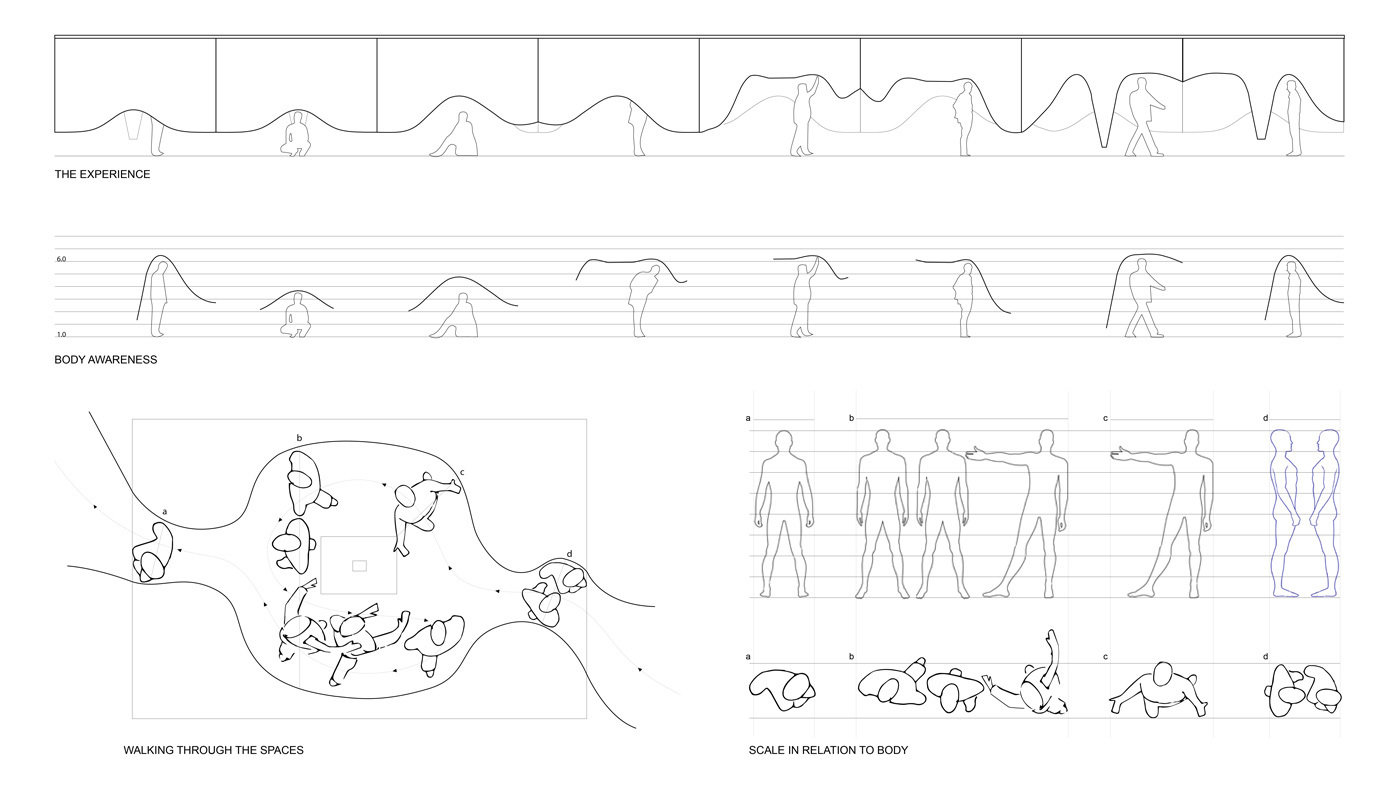 THE EXPERIENCE

6.0

1.0

BODY AWARENESS

a

b

c

d

WALKING THROUGH THE SPACES

a

b

c

d

a

b

c

d

SCALE IN RELATION TO BODY