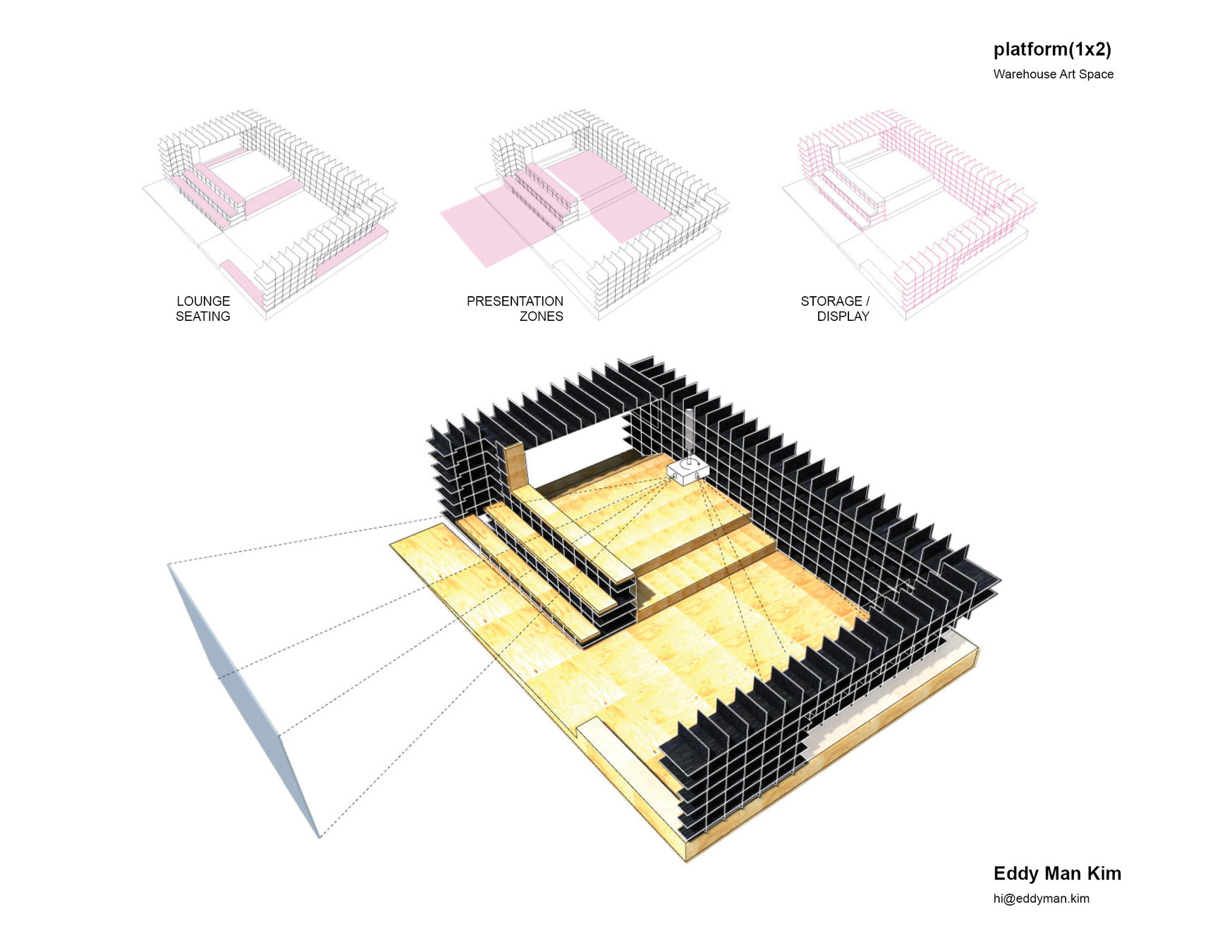 platform(1x2)
Warehouse Art Space

LOUNGE
SEATING

PRESENTATION
ZONES

STORAGE /
DISPLAY

Eddy Man Kim
hi@eddyman.kim