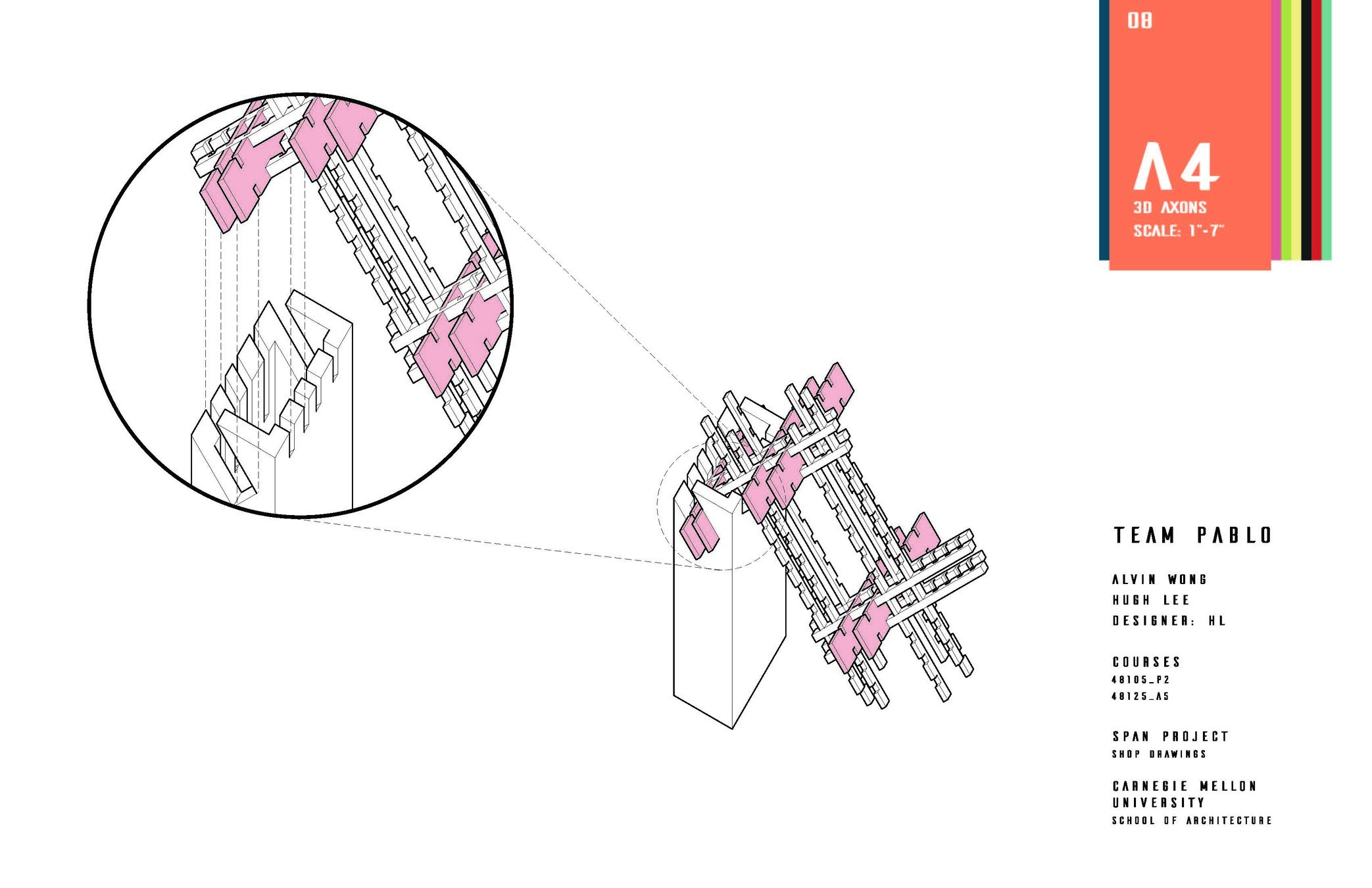 08

A4

3D AXONS

SCALE: 1"-7"

TEAM PABLO

ALVIN WONG
HUGH LEE
DESIGNER: HL

COURSES
48105_P2
48125_A5

SPAN PROJECT
SHOP DRAWINGS

CARNEGIE MELLON UNIVERSITY
SCHOOL OF ARCHITECTURE