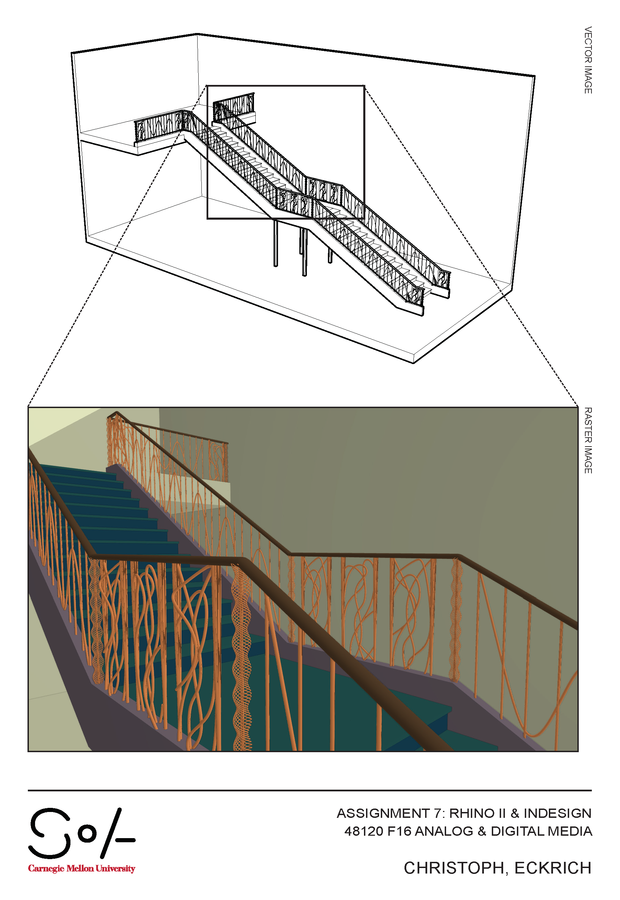 VECTOR IMAGE

RASTER IMAGE

SoA
Carnegie Mellon University

ASSIGNMENT 7: RHINO II & INDESIGN
48120 F16 ANALOG & DIGITAL MEDIA

CHRISTOPH, ECKRICH