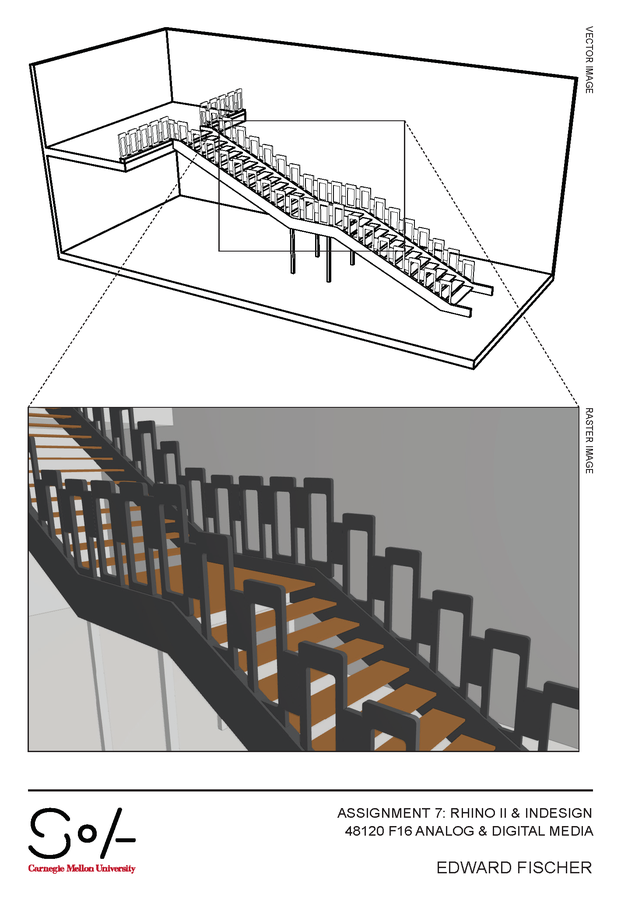 VECTOR IMAGE

RASTER IMAGE

SoA
Carnegie Mellon University

ASSIGNMENT 7: RHINO II & INDESIGN
48120 F16 ANALOG & DIGITAL MEDIA

EDWARD FISCHER