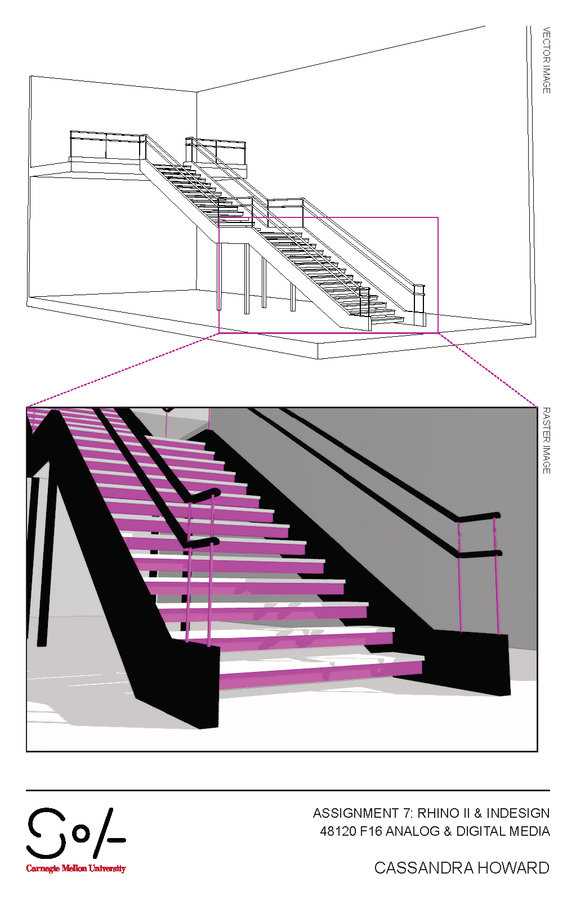 VECTOR IMAGE

RASTER IMAGE

SoA
Carnegie Mellon University

ASSIGNMENT 7: RHINO II & INDESIGN
48120 F16 ANALOG & DIGITAL MEDIA

CASSANDRA HOWARD