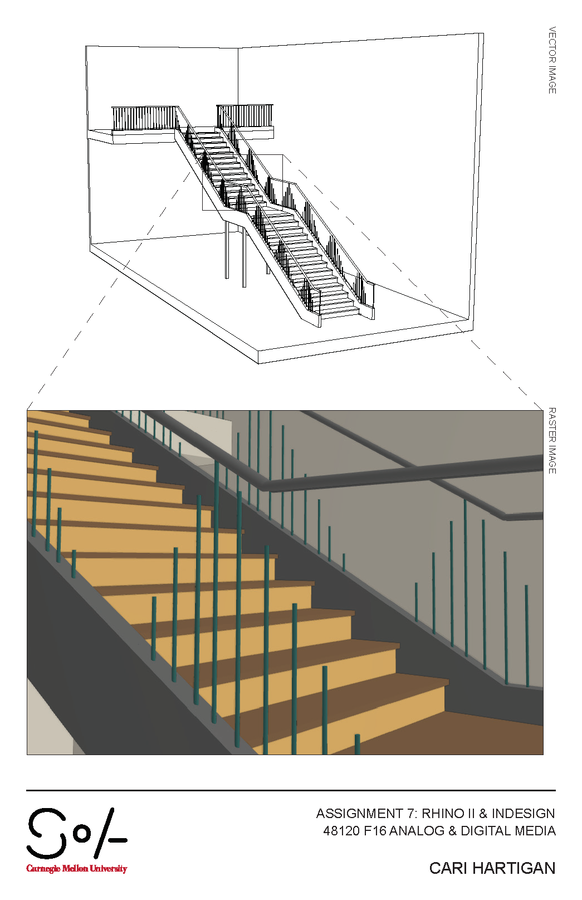 VECTOR IMAGE

RASTER IMAGE

SoA
Carnegie Mellon University

ASSIGNMENT 7: RHINO II & INDESIGN
48120 F16 ANALOG & DIGITAL MEDIA

CARI HARTIGAN