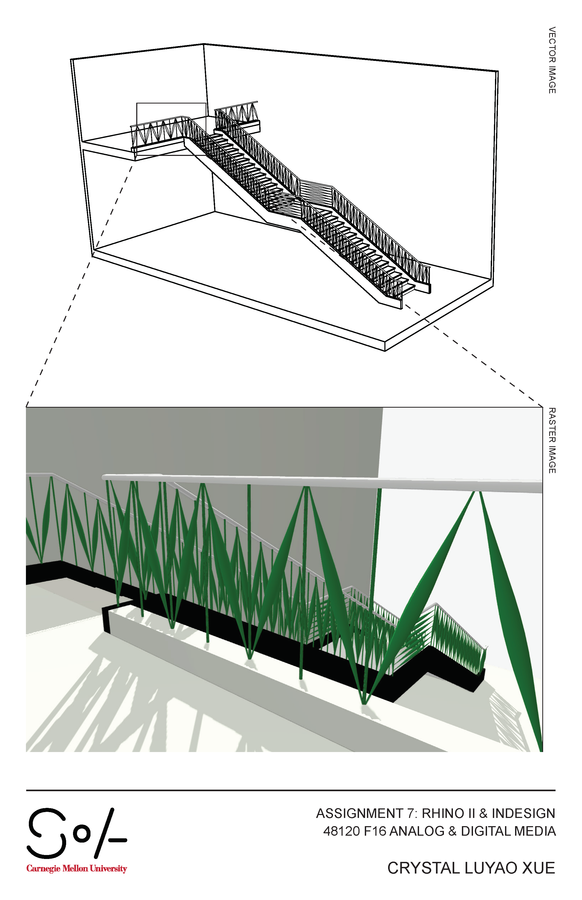 VECTOR IMAGE

RASTER IMAGE

SoA
Carnegie Mellon University

ASSIGNMENT 7: RHINO II & INDESIGN
48120 F16 ANALOG & DIGITAL MEDIA

CRYSTAL LUYAO XUE