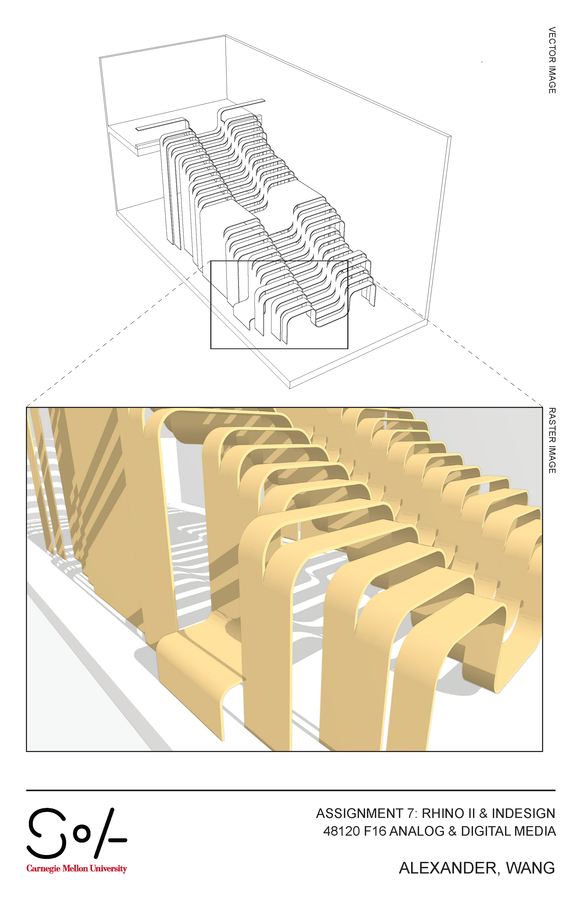 VECTOR IMAGE

RASTER IMAGE

SoA
Carnegie Mellon University

ASSIGNMENT 7: RHINO II & INDESIGN
48120 F16 ANALOG & DIGITAL MEDIA

ALEXANDER, WANG