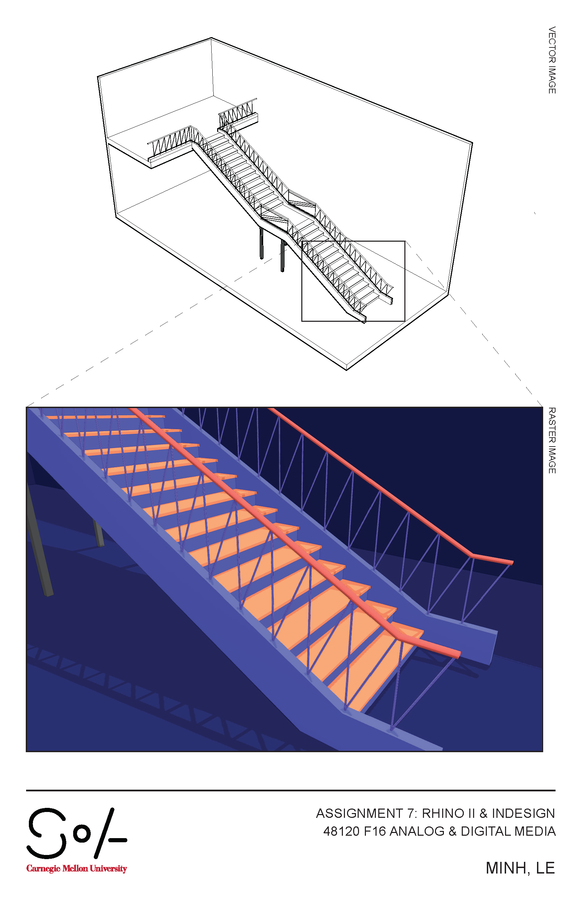 VECTOR IMAGE

RASTER IMAGE

SoA
Carnegie Mellon University

ASSIGNMENT 7: RHINO II & INDESIGN
48120 F16 ANALOG & DIGITAL MEDIA

MINH, LE