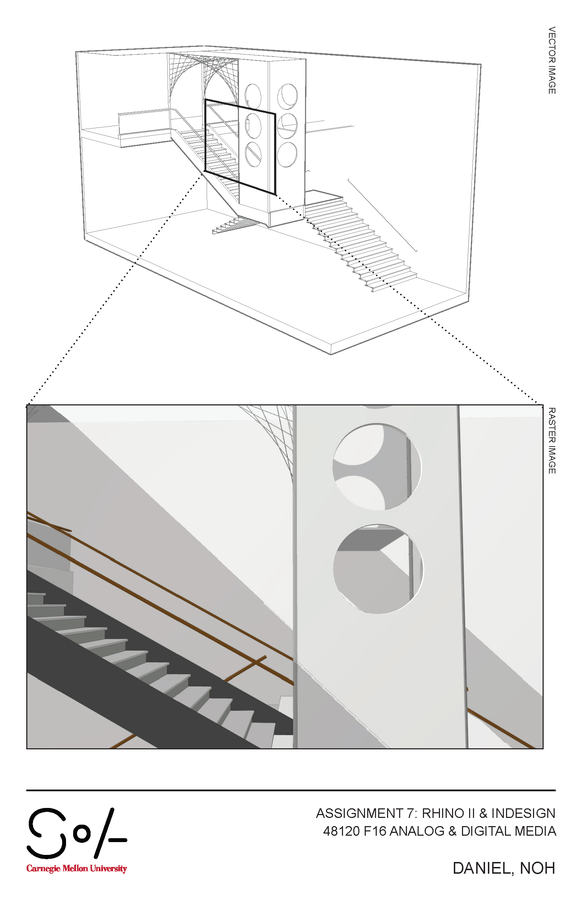 VECTOR IMAGE

RASTER IMAGE

SoA
Carnegie Mellon University

ASSIGNMENT 7: RHINO II & INDESIGN
48120 F16 ANALOG & DIGITAL MEDIA

DANIEL, NOH