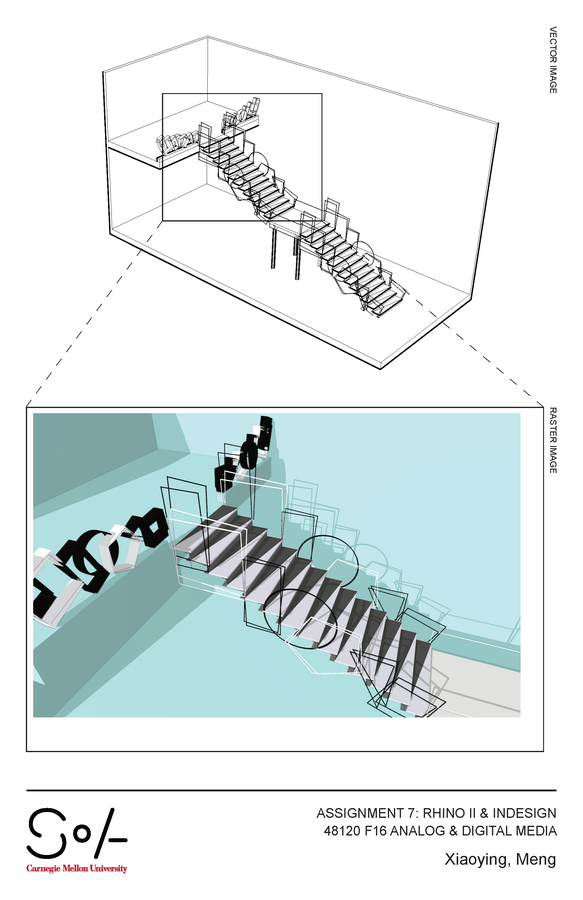 VECTOR IMAGE

RASTER IMAGE

SoA
Carnegie Mellon University

ASSIGNMENT 7: RHINO II & INDESIGN
48120 F16 ANALOG & DIGITAL MEDIA

Xiaoying, Meng