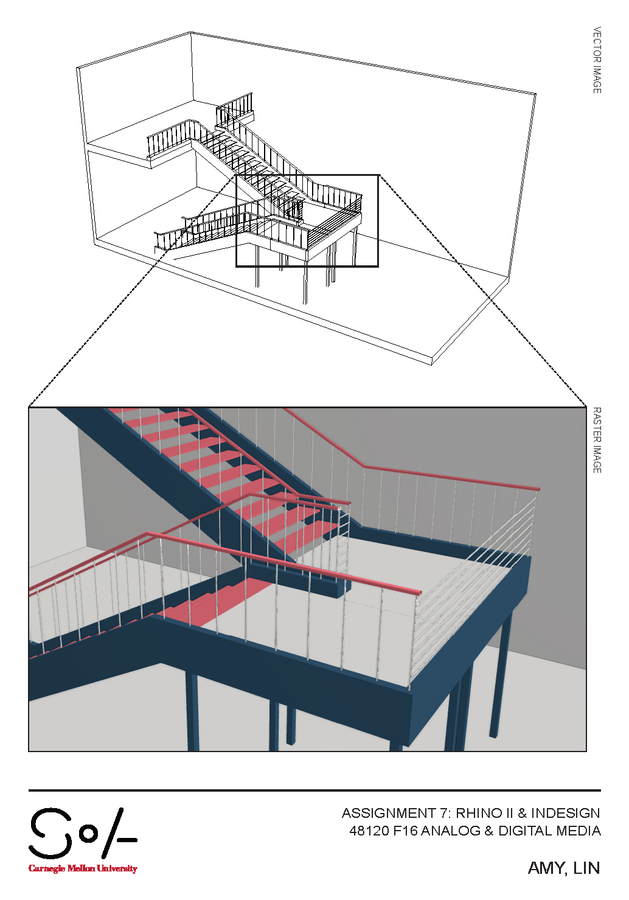 VECTOR IMAGE

RASTER IMAGE

SoA
Carnegie Mellon University

ASSIGNMENT 7: RHINO II & INDESIGN
48120 F16 ANALOG & DIGITAL MEDIA

AMY, LIN