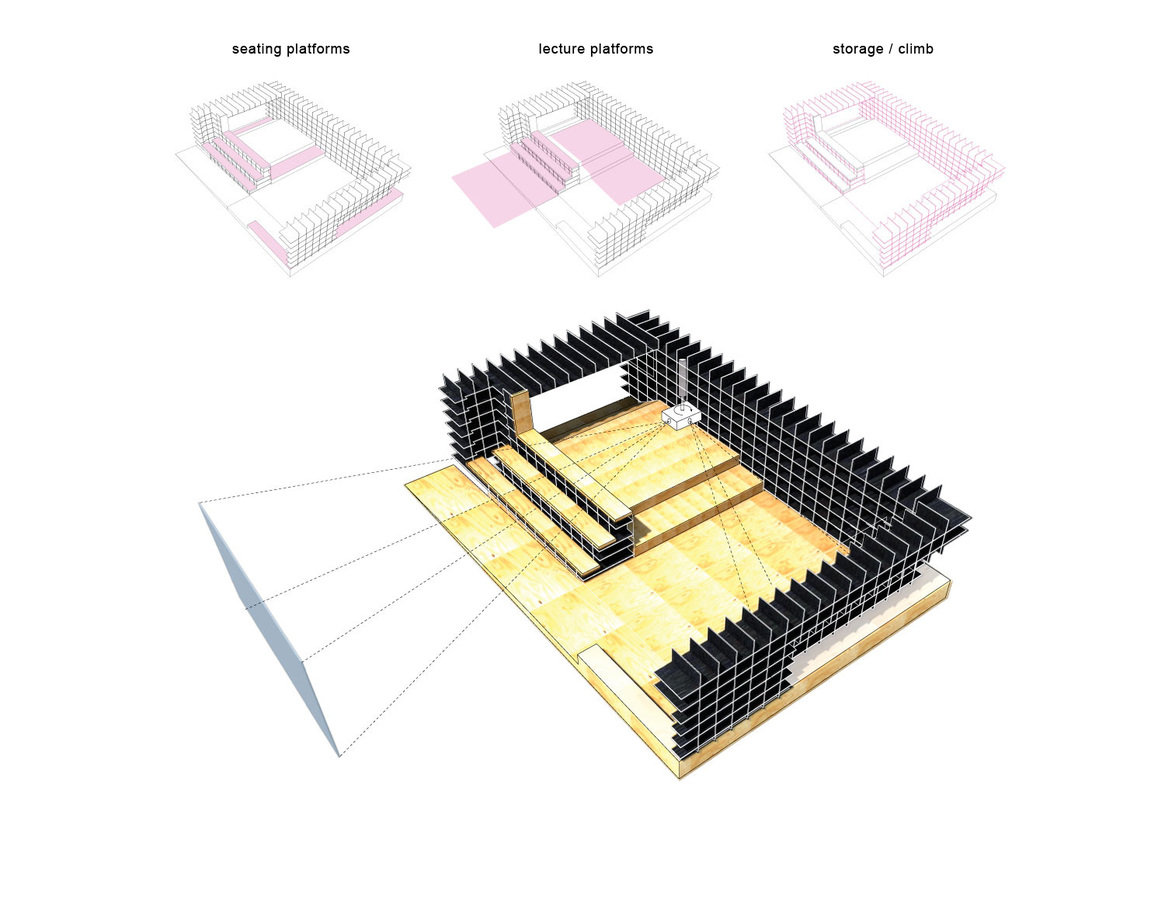 seating platforms

lecture platforms

storage / climb