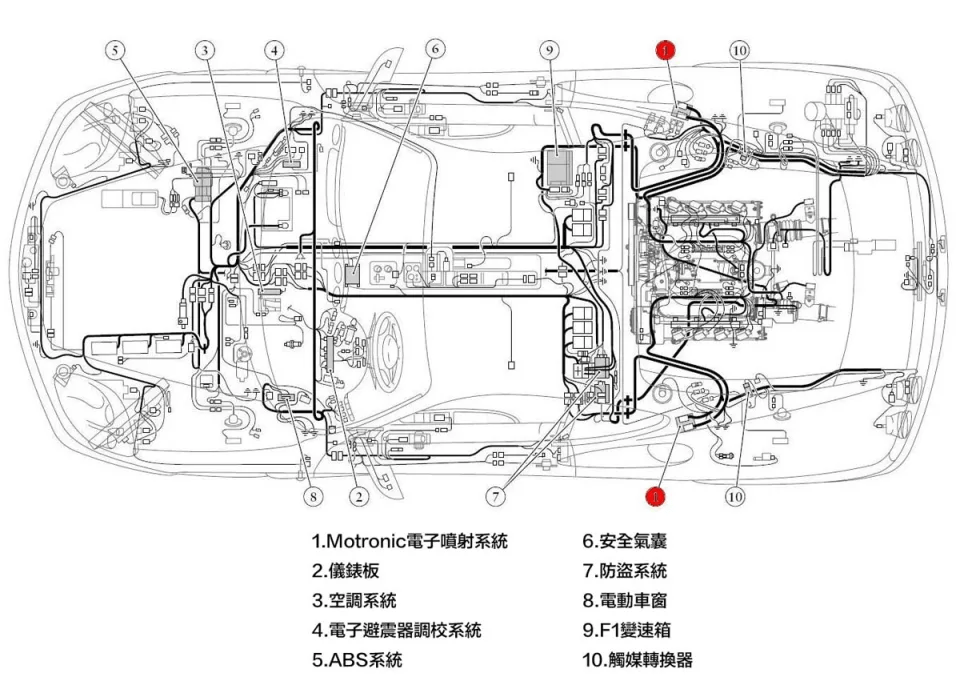 5
3
4
6
9
1
10

8
2
7
1
10

1.Motronic電子噴射系統
2.儀錶板
3.空調系統
4.電子避震器調校系統
5.ABS系統

6.安全氣囊
7.防盜系統
8.電動車窗
9.F1變速箱
10.觸媒轉換器