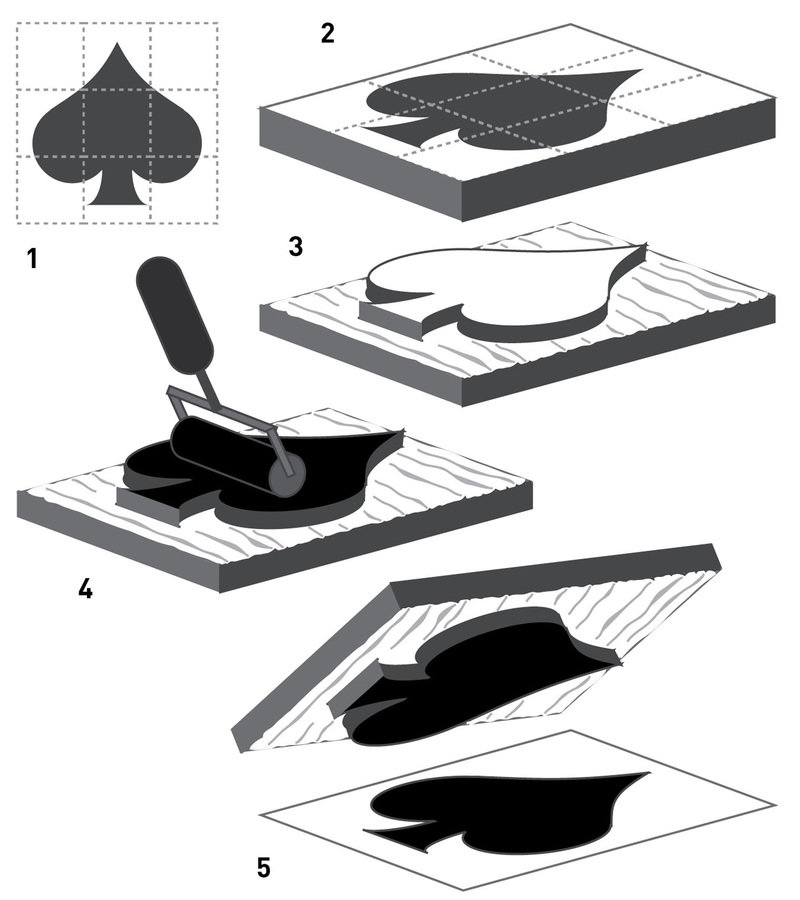 2
1
3
4
5