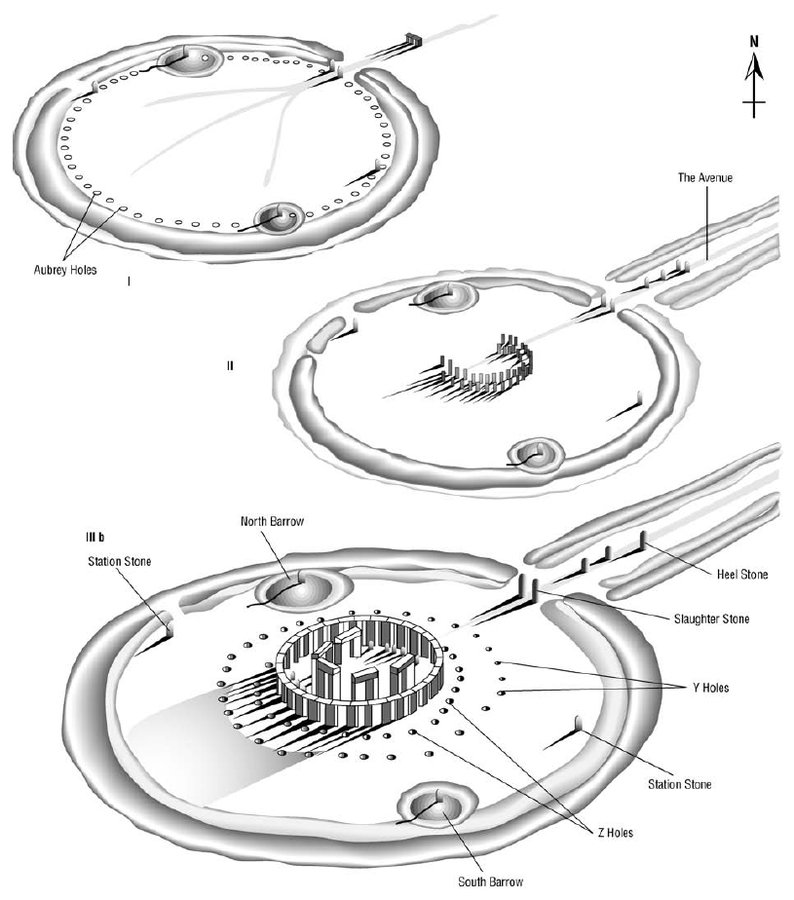 N

The Avenue

Aubrey Holes

I

II

III b

North Barrow

Station Stone

Heel Stone

Slaughter Stone

Y Holes

Station Stone

Z Holes

South Barrow