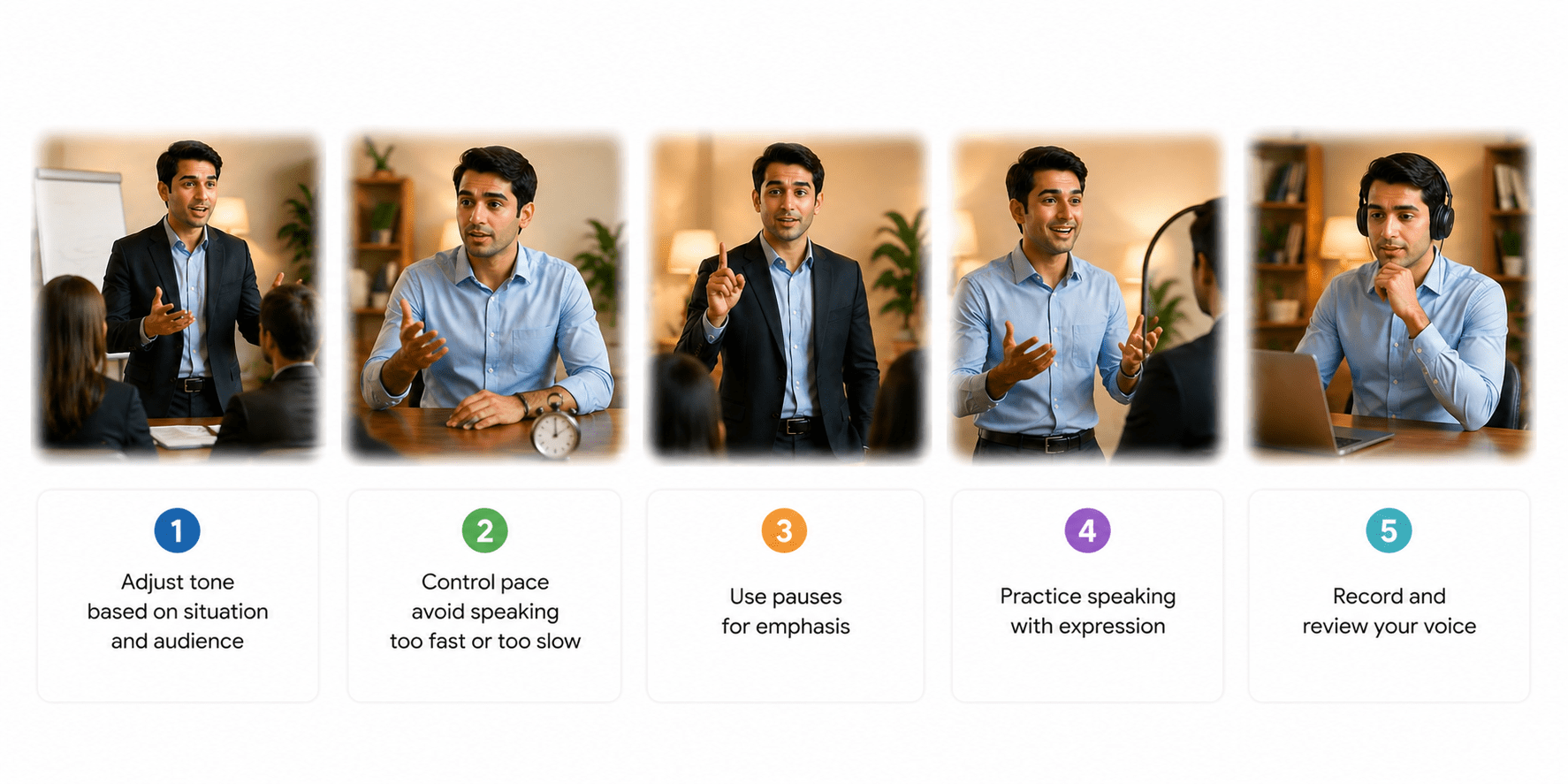 1
Adjust tone based on situation and audience

2
Control pace avoid speaking too fast or too slow

3
Use pauses for emphasis

4
Practice speaking with expression

5
Record and review your voice