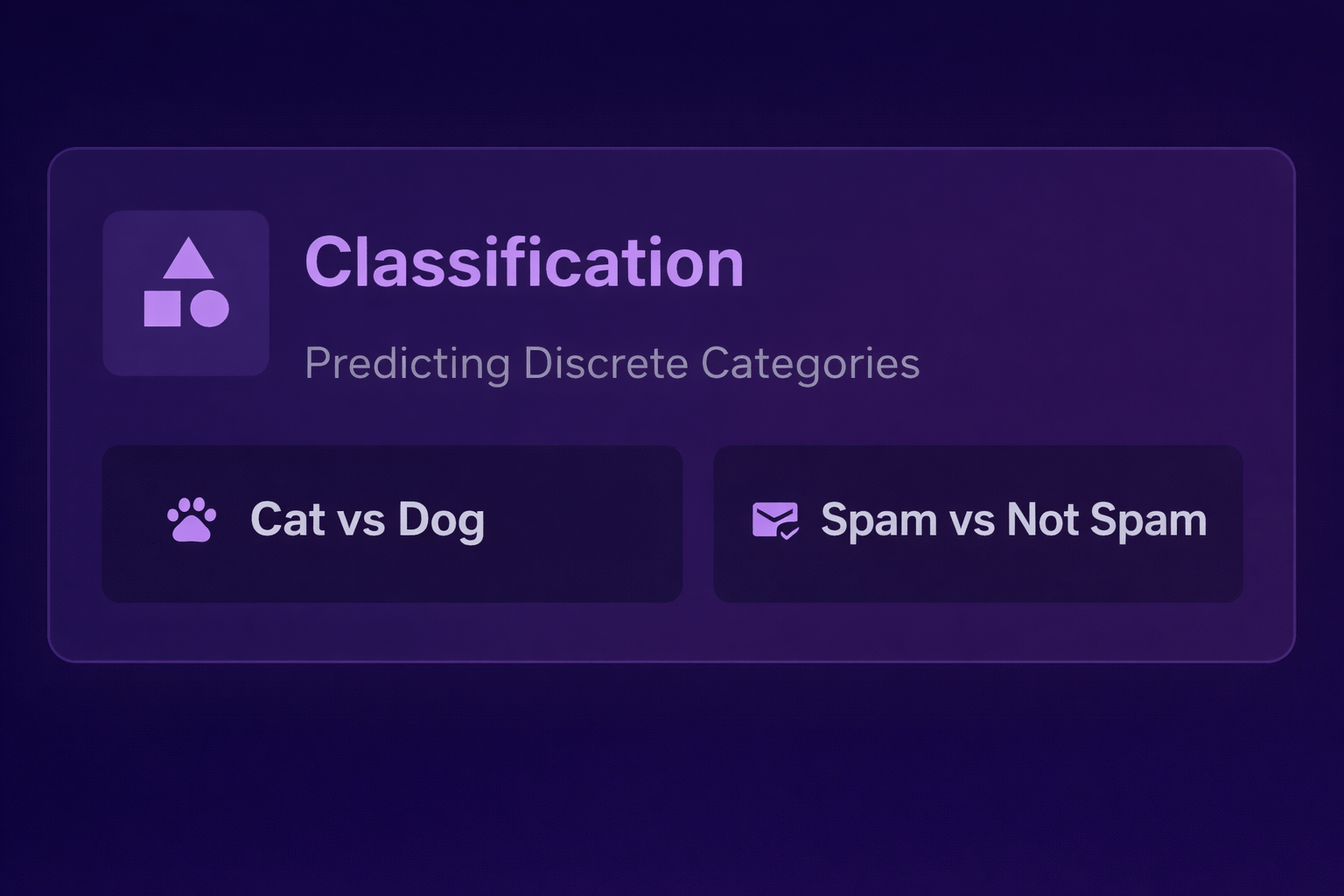 Classification

Predicting Discrete Categories

Cat vs Dog

Spam vs Not Spam