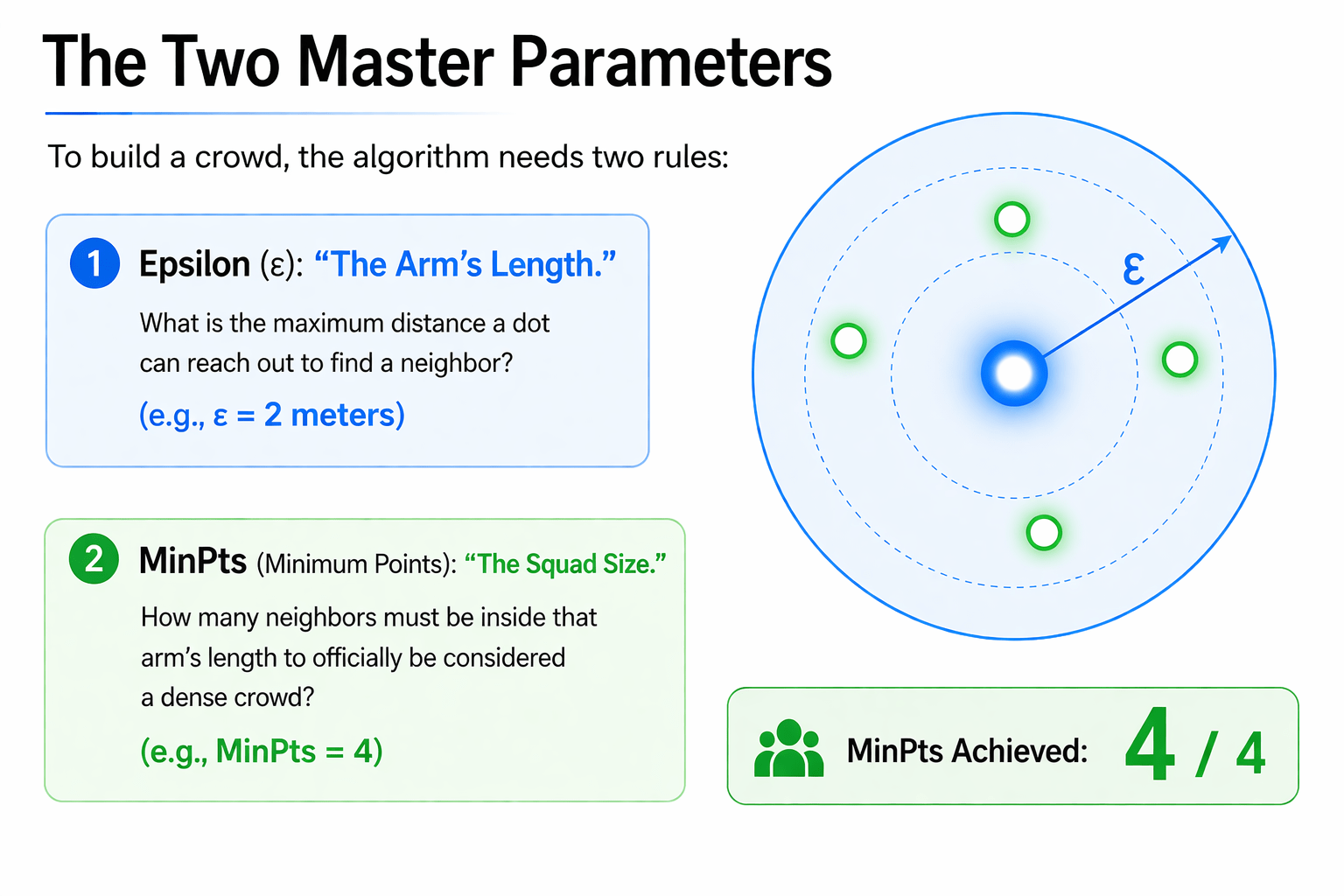 The Two Master Parameters

To build a crowd, the algorithm needs two rules:

1 Epsilon (ε): “The Arm’s Length.”

What is the maximum distance a dot can reach out to find a neighbor?

(e.g., ε = 2 meters)

2 MinPts (Minimum Points): “The Squad Size.”

How many neighbors must be inside that arm’s length to officially be considered a dense crowd?

(e.g., MinPts = 4)

ε

MinPts Achieved: 4 / 4