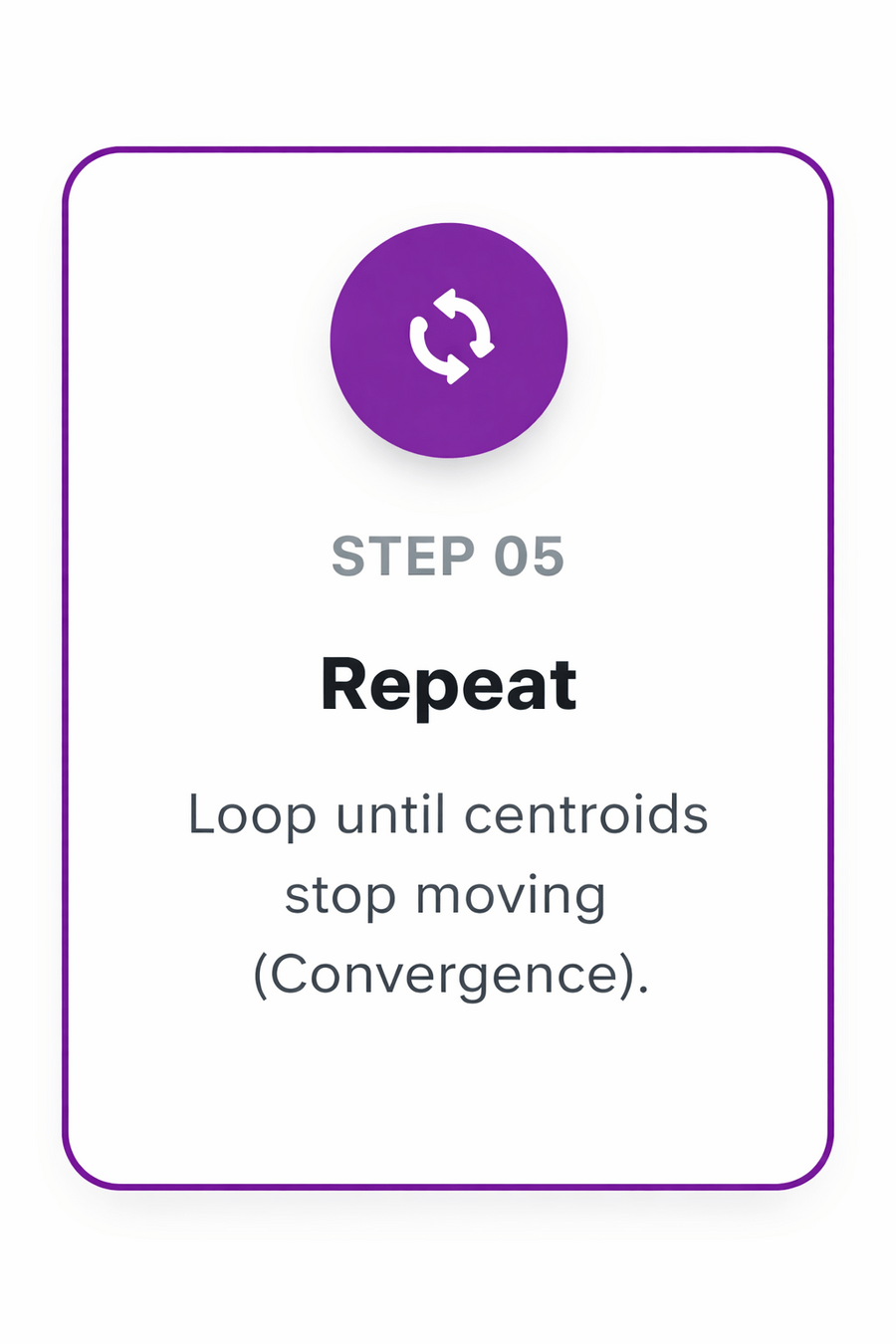 STEP 05

Repeat

Loop until centroids stop moving (Convergence).