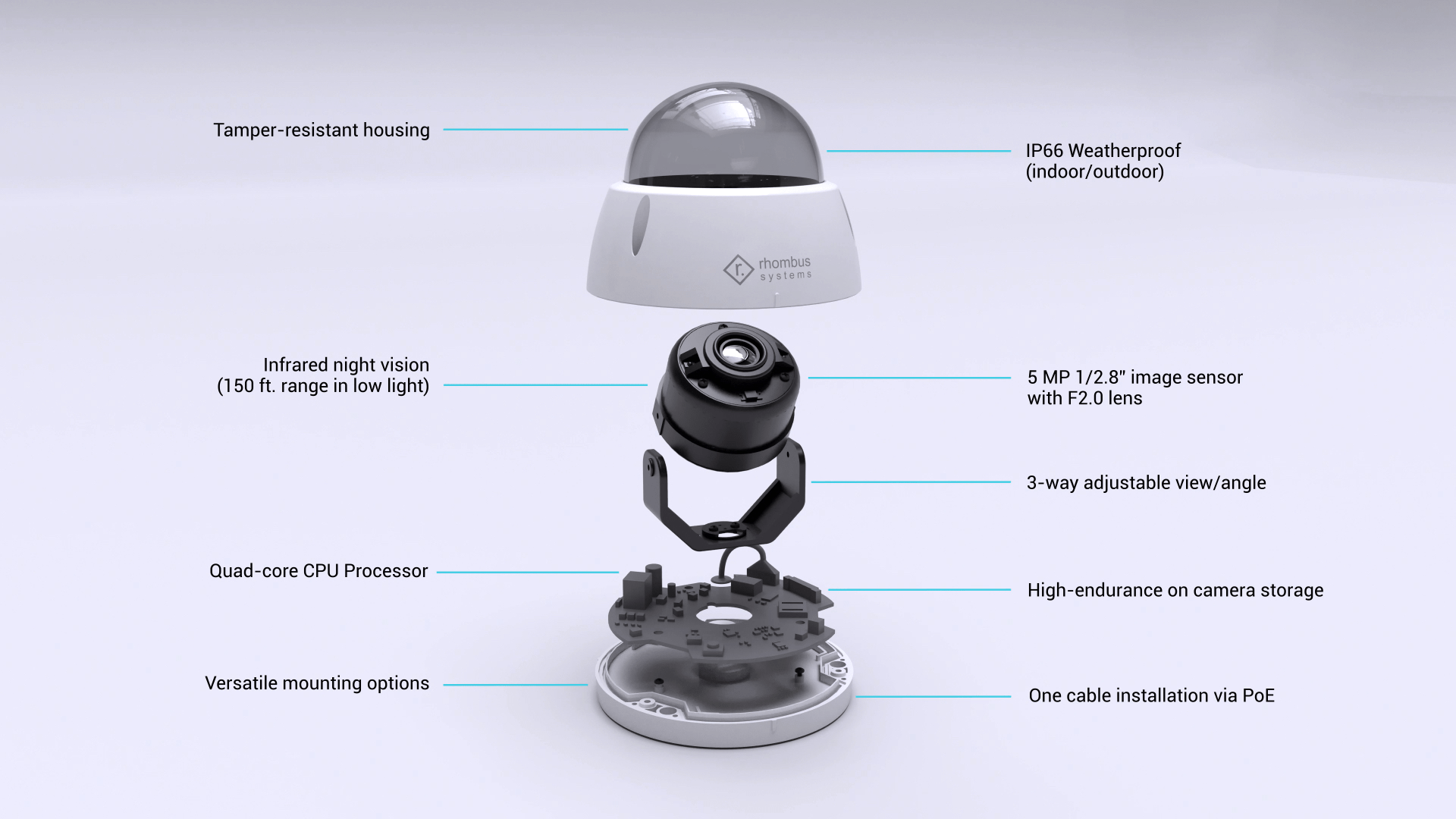 Tamper-resistant housing

IP66 Weatherproof
(indoor/outdoor)

r. rhombus systems

Infrared night vision
(150 ft. range in low light)

5 MP 1/2.8" image sensor
with F2.0 lens

3-way adjustable view/angle

Quad-core CPU Processor

High-endurance on camera storage

Versatile mounting options

One cable installation via PoE