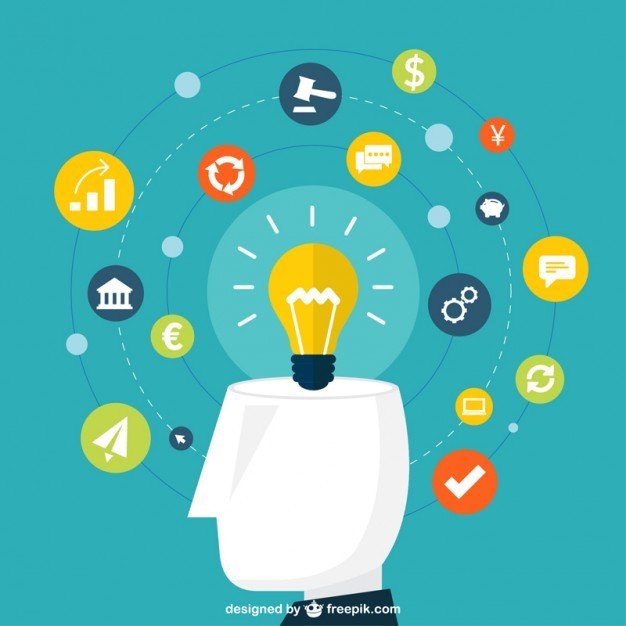 $
¥
€
designed by freepik.com