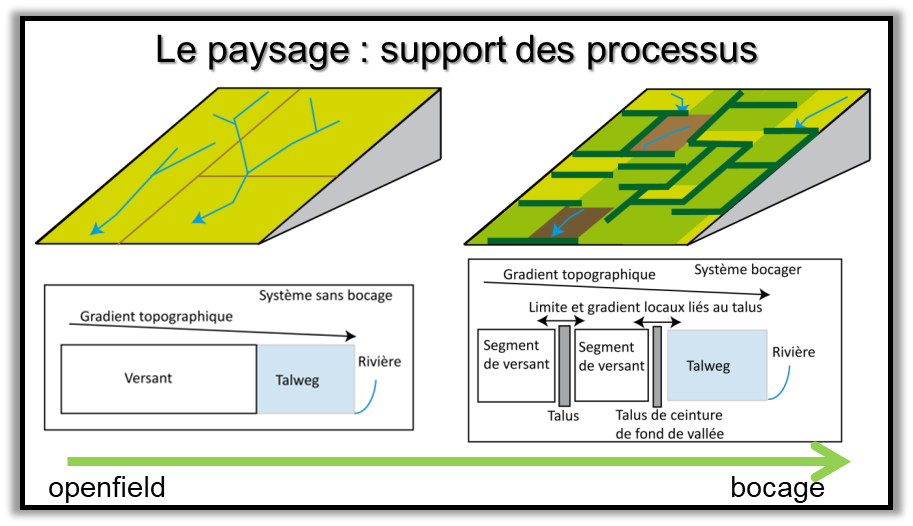 Le paysage : support des processus

Système sans bocage

Gradient topographique

Versant

Talweg

Rivière

Gradient topographique

Système bocager

Limite et gradient locaux liés au talus

Segment de versant

Segment de versant

Talweg

Rivière

Talus

Talus de ceinture de fond de vallée

openfield

bocage