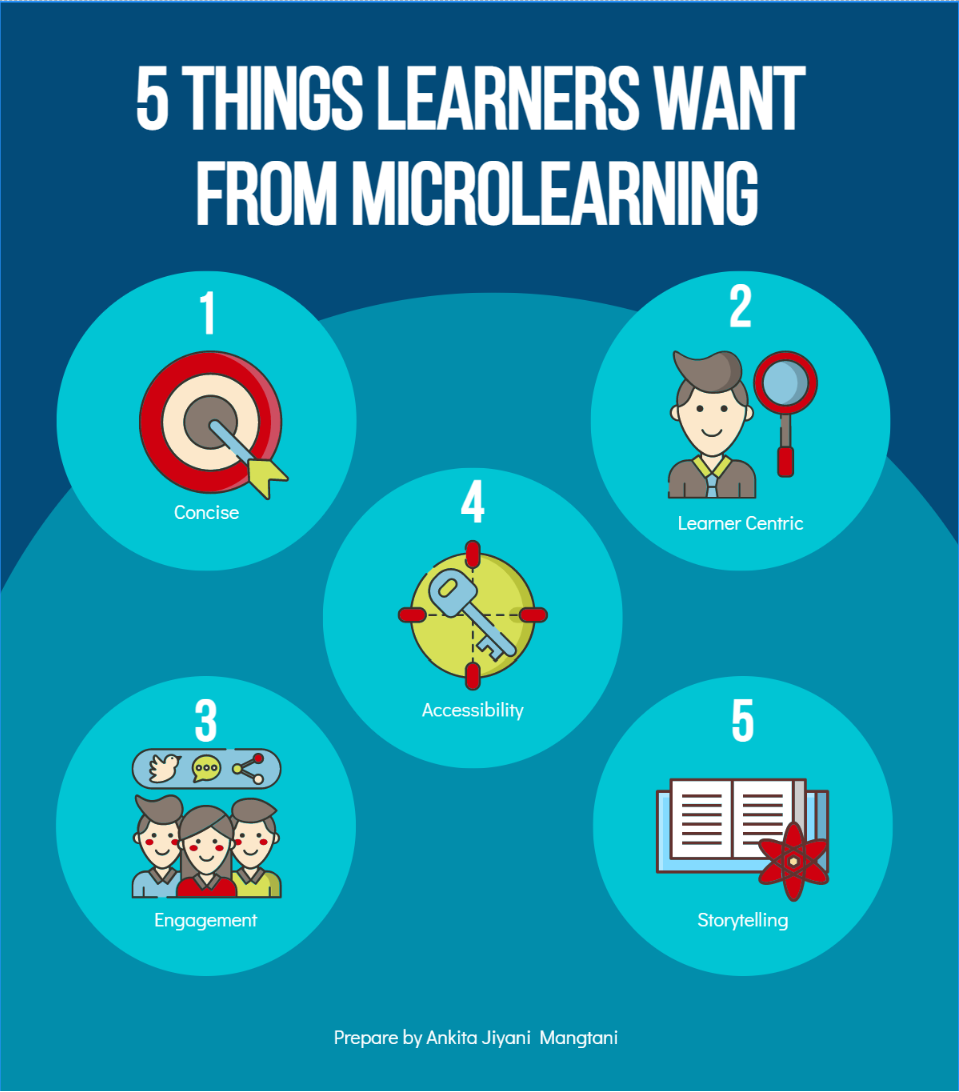 5 THINGS LEARNERS WANT FROM MICROLEARNING

1

Concise

2

Learner Centric

4

Accessibility

3

Engagement

5

Storytelling

Prepare by Ankita Jiyani Mangtani