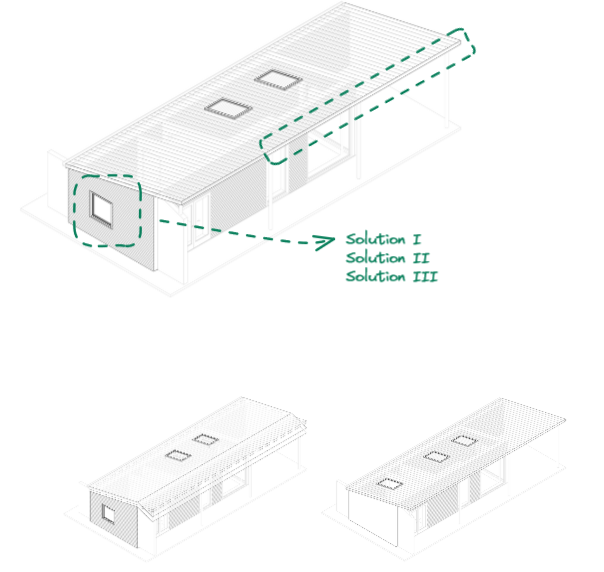 Solution I
Solution II
Solution III