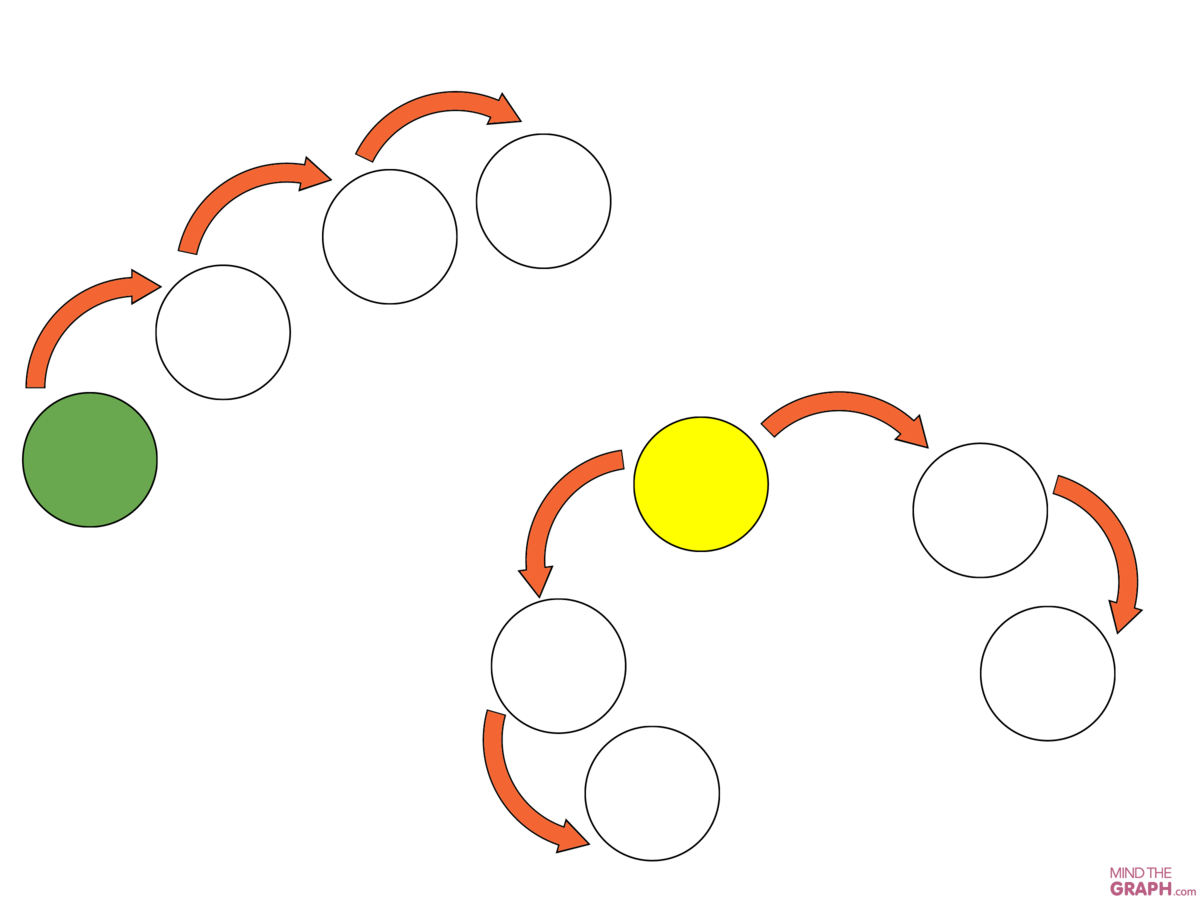 MIND THE GRAPH.com