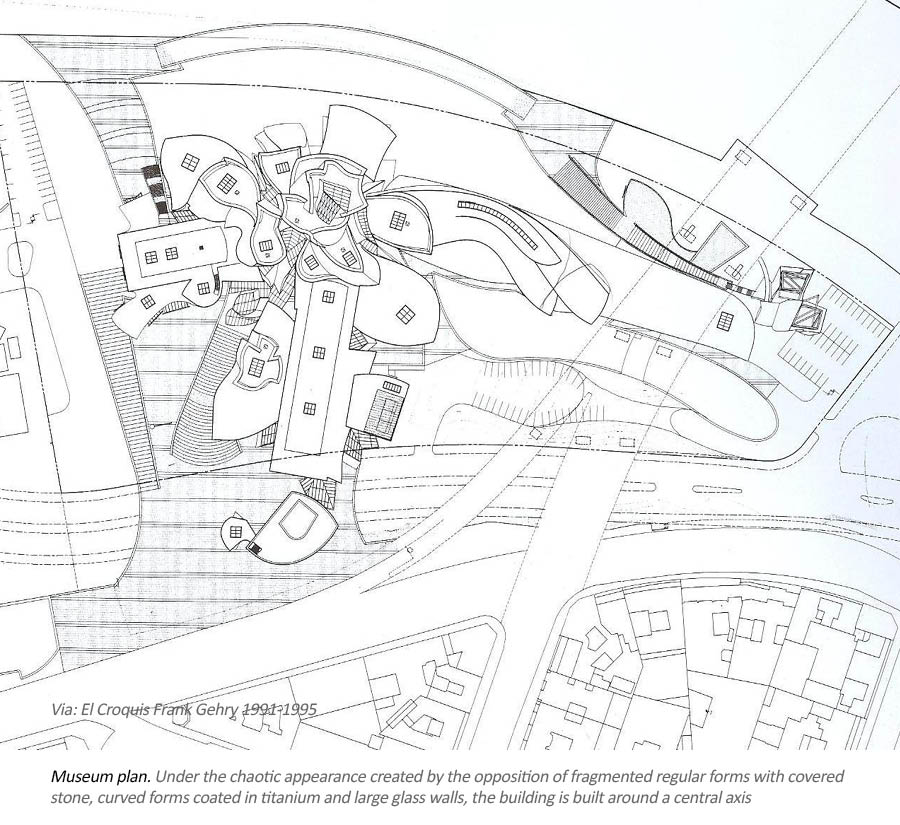 Via: El Croquis Frank Gehry 1991-1995

Museum plan. Under the chaotic appearance created by the opposition of fragmented regular forms with covered stone, curved forms coated in titanium and large glass walls, the building is built around a central axis