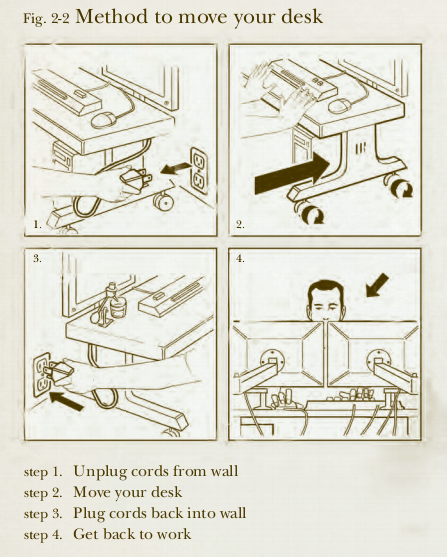 Fig. 2-2 Method to move your desk

1.

2.

3.

4.

step 1. Unplug cords from wall
step 2. Move your desk
step 3. Plug cords back into wall
step 4. Get back to work