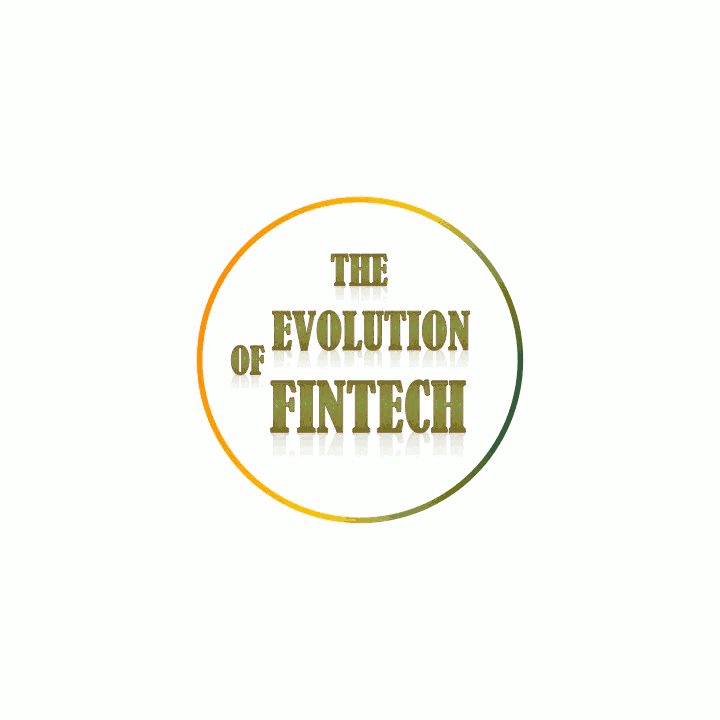 THE
EVOLUTION
OF
FINTECH