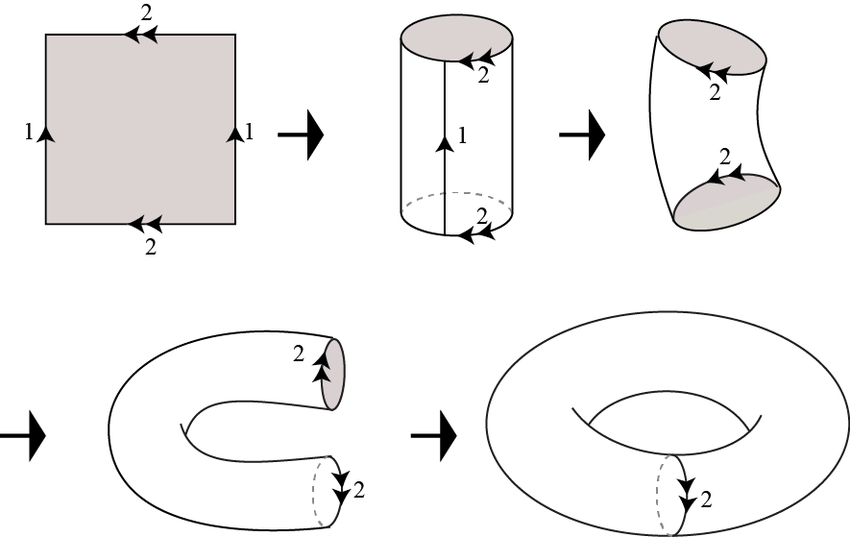 2
1
1
2
2
1
2
2
2
2
2
2