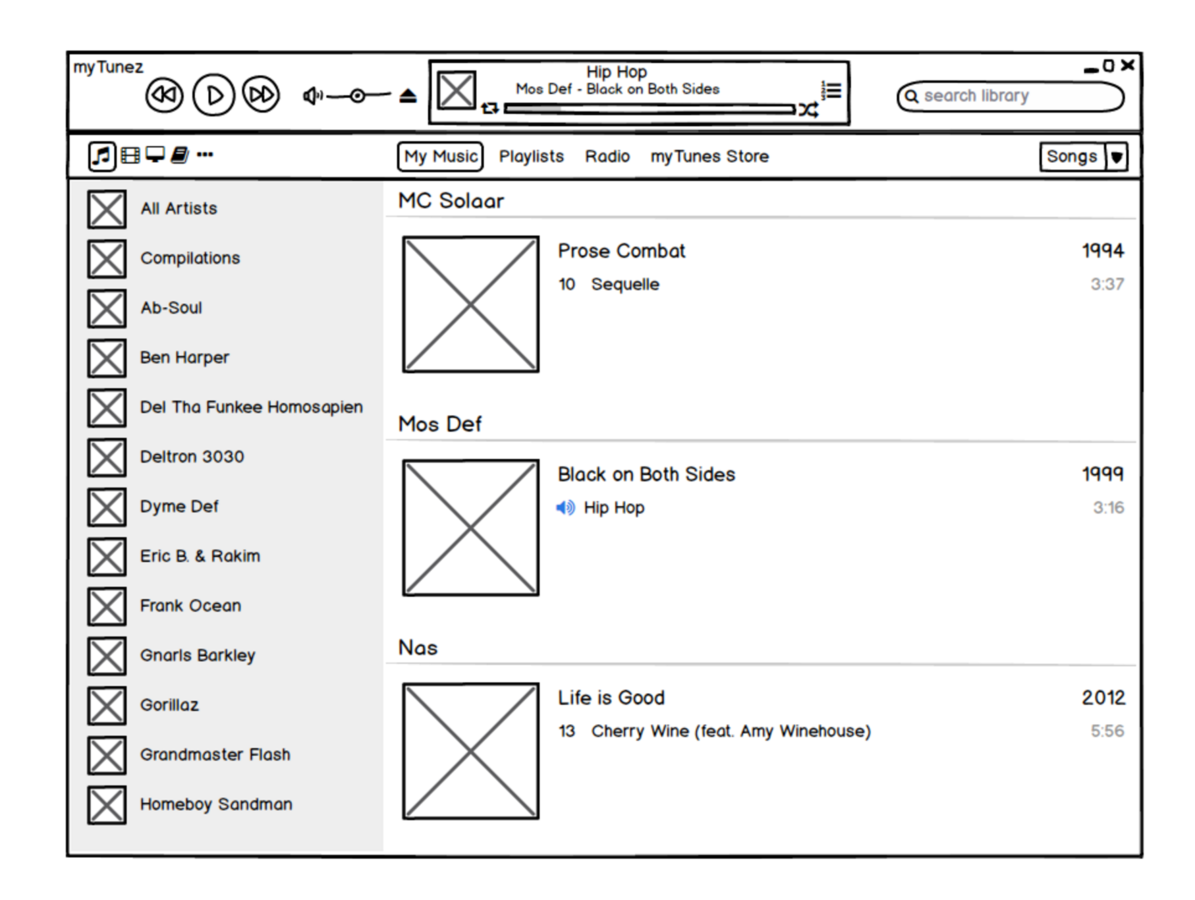 myTunez

Hip Hop
Mos Def - Black on Both Sides

search library

My Music Playlists Radio myTunes Store

Songs

All Artists
Compilations
Ab-Soul
Ben Harper
Del Tha Funkee Homosapien
Deltron 3030
Dyme Def
Eric B. & Rakim
Frank Ocean
Gnarls Barkley
Gorillaz
Grandmaster Flash
Homeboy Sandman

MC Solaar

Prose Combat 1994
10 Sequelle 3:37

Mos Def

Black on Both Sides 1999
Hip Hop 3:16

Nas

Life is Good 2012
13 Cherry Wine (feat. Amy Winehouse) 5:56