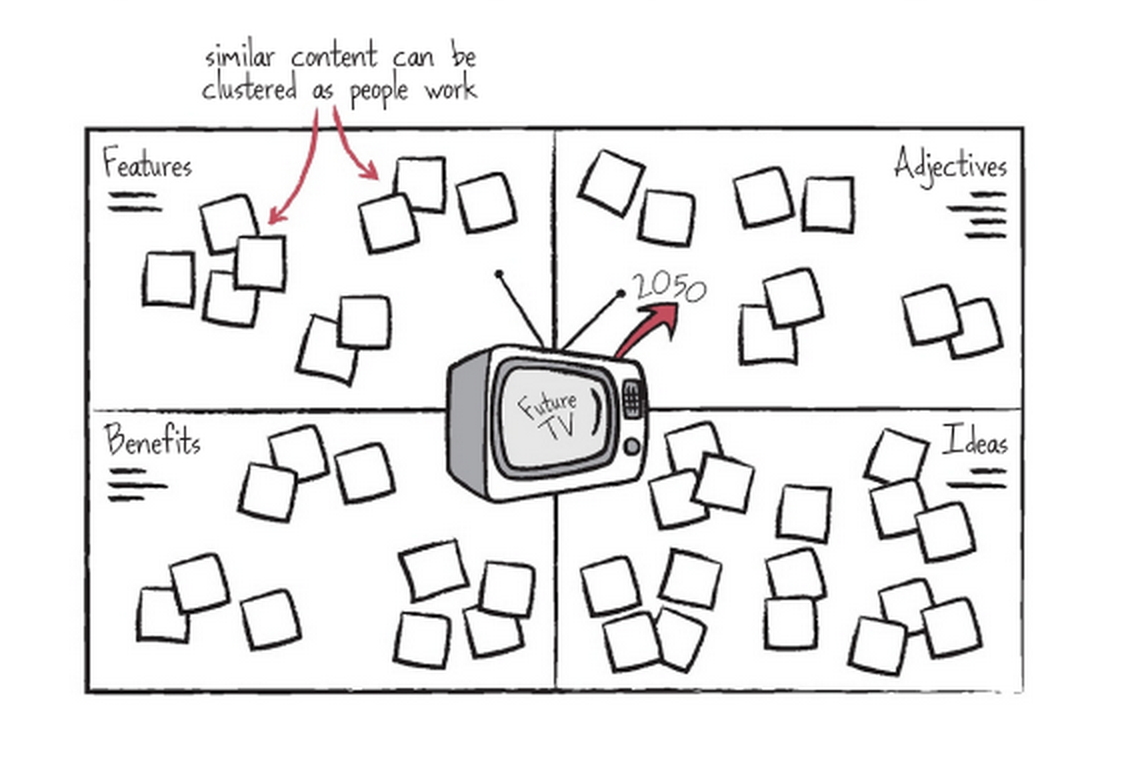 similar content can be clustered as people work

Features

Adjectives

2050

Future TV

Benefits

Ideas