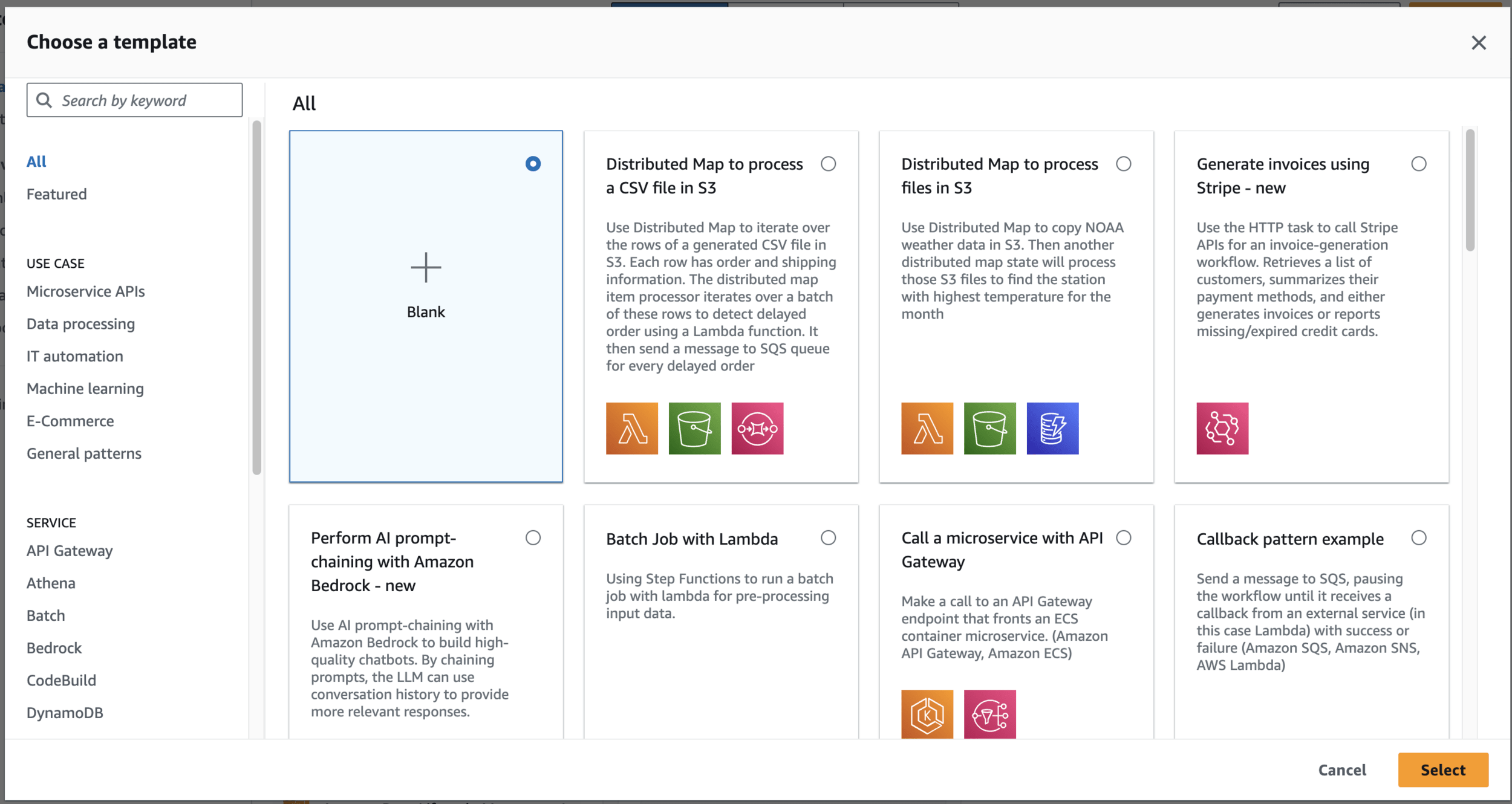 Choose a template

Search by keyword

All

Featured

USE CASE

Microservice APIs

Data processing

IT automation

Machine learning

E-Commerce

General patterns

SERVICE

API Gateway

Athena

Batch

Bedrock

CodeBuild

DynamoDB

All

Blank

Distributed Map to process a CSV file in S3

Use Distributed Map to iterate over the rows of a generated CSV file in S3. Each row has order and shipping information. The distributed map item processor iterates over a batch of these rows to detect delayed order using a Lambda function. It then send a message to SQS queue for every delayed order

Distributed Map to process files in S3

Use Distributed Map to copy NOAA weather data in S3. Then another distributed map state will process those S3 files to find the station with highest temperature for the month

Generate invoices using Stripe - new

Use the HTTP task to call Stripe APIs for an invoice-generation workflow. Retrieves a list of customers, summarizes their payment methods, and either generates invoices or reports missing/expired credit cards.

Perform AI prompt-chaining with Amazon Bedrock - new

Use AI prompt-chaining with Amazon Bedrock to build high-quality chatbots. By chaining prompts, the LLM can use conversation history to provide more relevant responses.

Batch Job with Lambda

Using Step Functions to run a batch job with lambda for pre-processing input data.

Call a microservice with API Gateway

Make a call to an API Gateway endpoint that fronts an ECS container microservice. (Amazon API Gateway, Amazon ECS)

Callback pattern example

Send a message to SQS, pausing the workflow until it receives a callback from an external service (in this case Lambda) with success or failure (Amazon SQS, Amazon SNS, AWS Lambda)

Cancel

Select