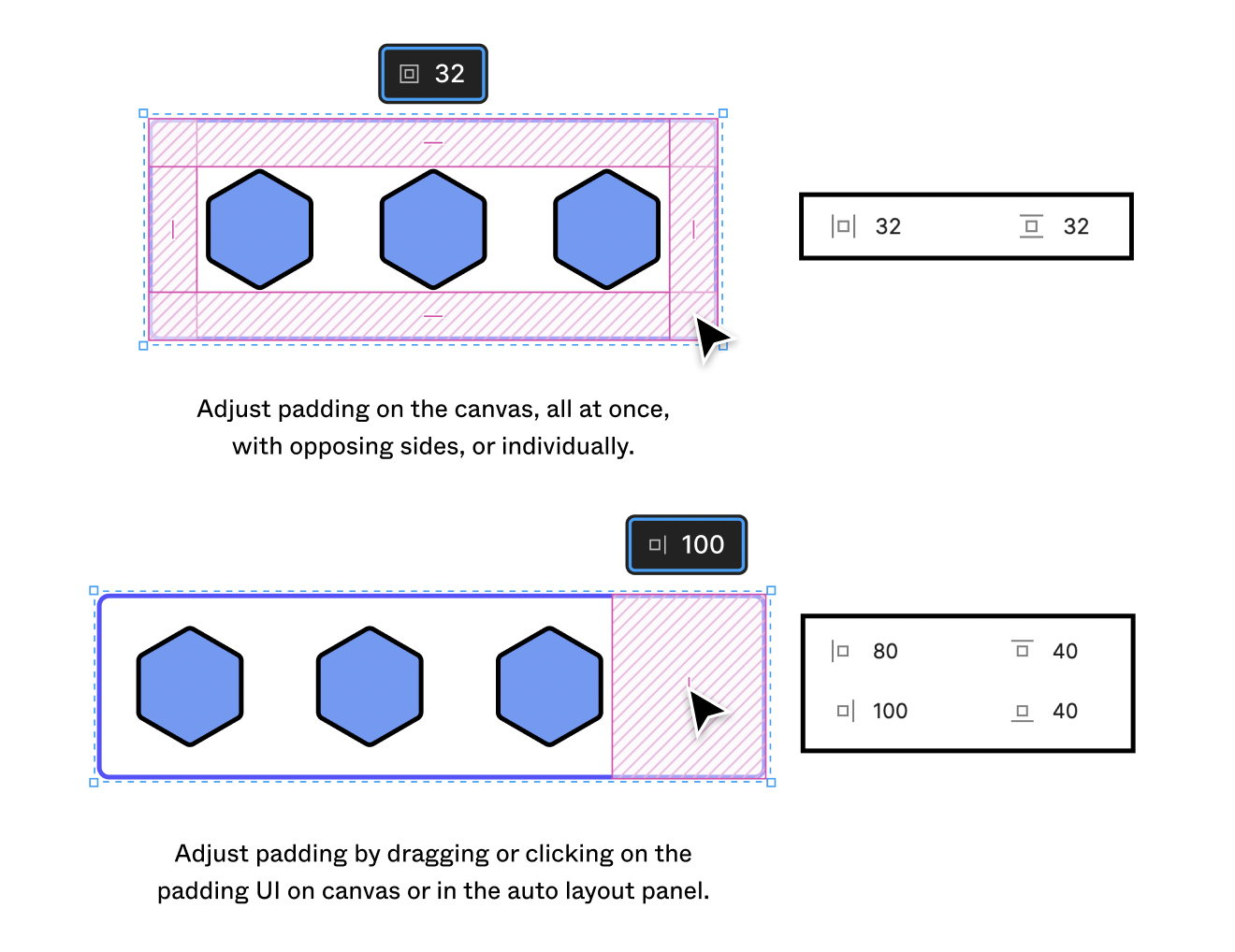 32

32 32

Adjust padding on the canvas, all at once, with opposing sides, or individually.

100

80 40
100 40

Adjust padding by dragging or clicking on the padding UI on canvas or in the auto layout panel.