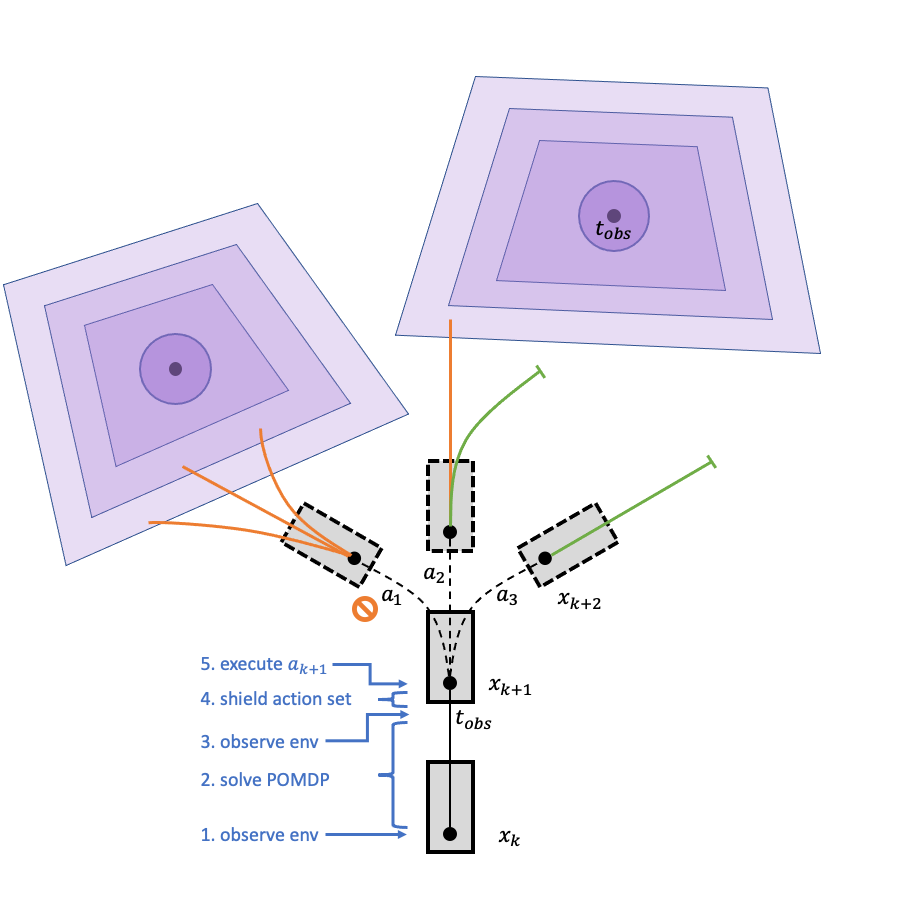 $t_{obs}$

$a_2$

$a_1$

$a_3$

$x_{k+2}$

5. execute $a_{k+1}$

4. shield action set

$x_{k+1}$

$t_{obs}$

3. observe env

2. solve POMDP

1. observe env

$x_k$