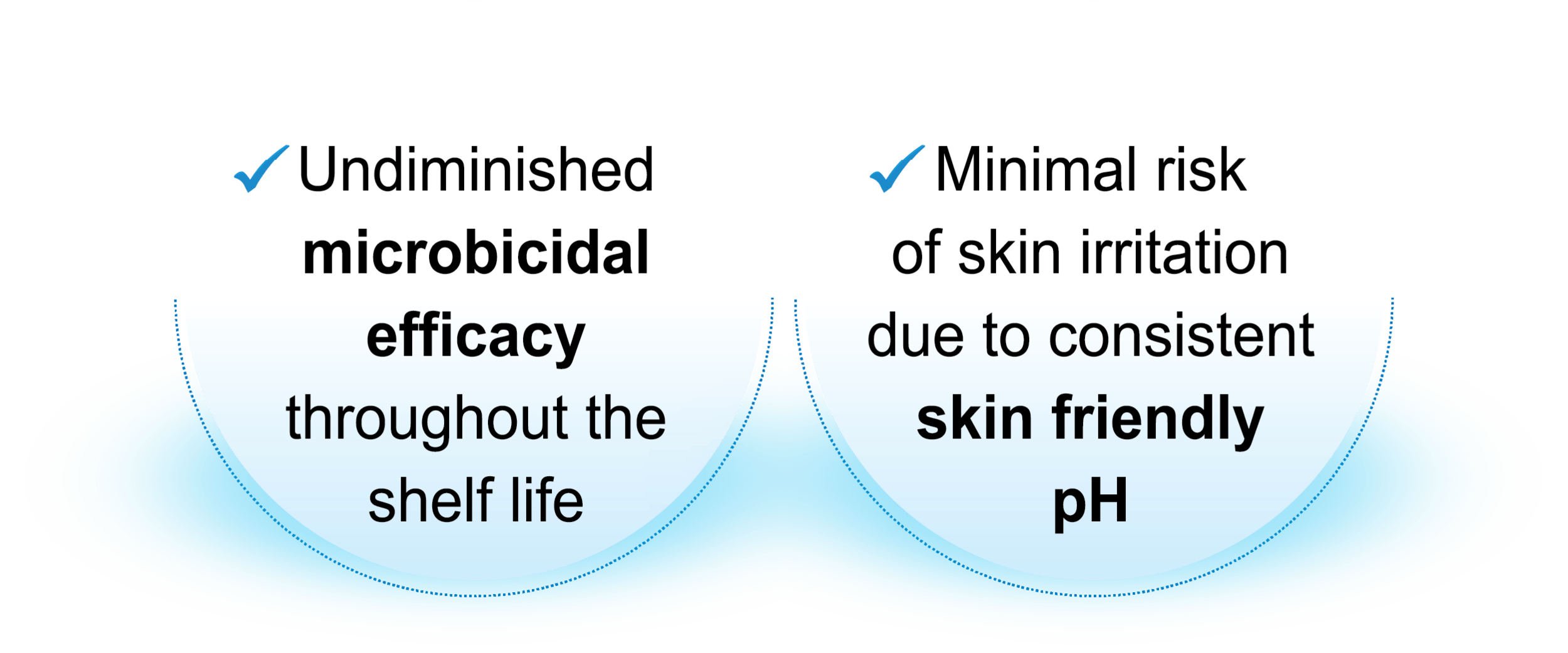 ✓ Undiminished microbicidal efficacy throughout the shelf life

✓ Minimal risk of skin irritation due to consistent skin friendly pH