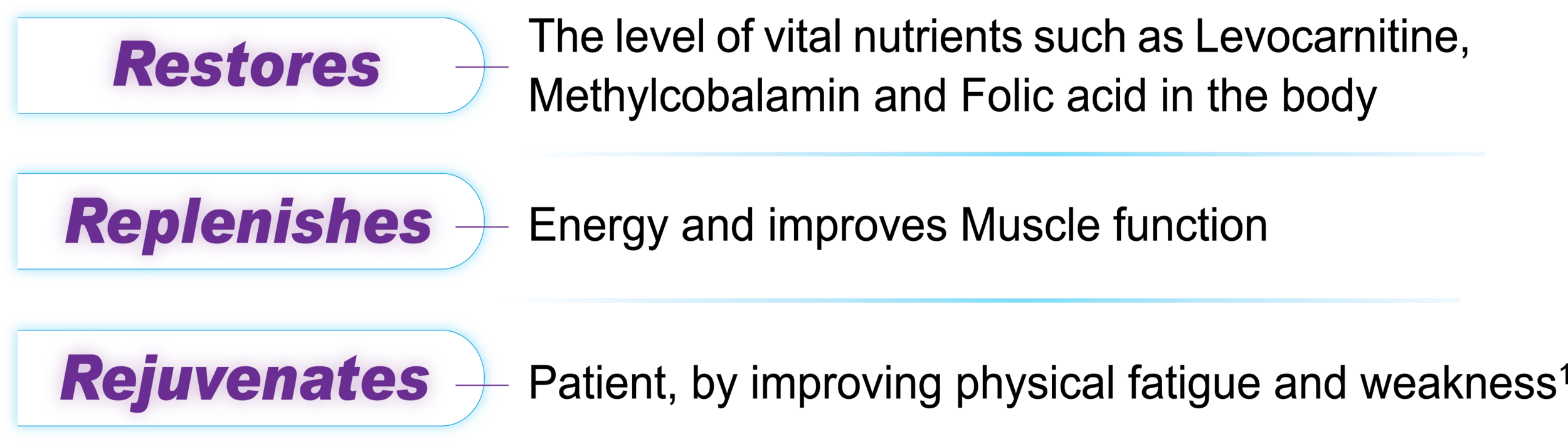 Restores

The level of vital nutrients such as Levocarnitine, Methylcobalamin and Folic acid in the body

Replenishes

Energy and improves Muscle function

Rejuvenates

Patient, by improving physical fatigue and weakness$^{1}$