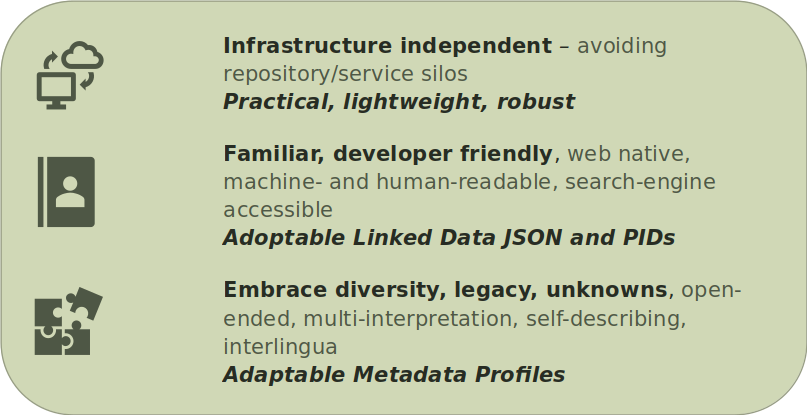 Infrastructure independent – avoiding repository/service silos
Practical, lightweight, robust

Familiar, developer friendly, web native, machine- and human-readable, search-engine accessible
Adoptable Linked Data JSON and PIDs

Embrace diversity, legacy, unknowns, open-ended, multi-interpretation, self-describing, interlingua
Adaptable Metadata Profiles