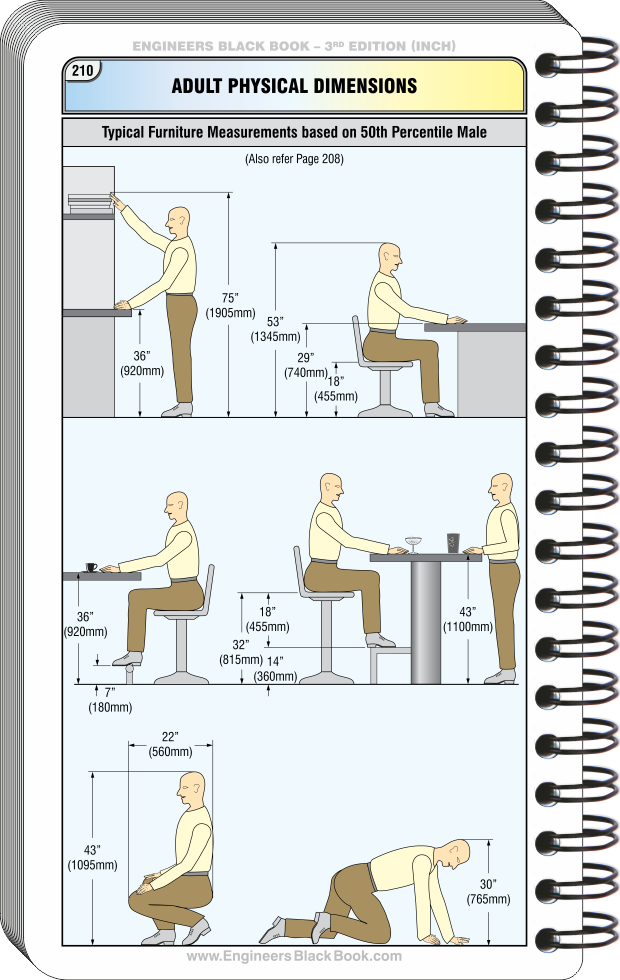 ENGINEERS BLACK BOOK – 3RD EDITION (INCH)

210

ADULT PHYSICAL DIMENSIONS

Typical Furniture Measurements based on 50th Percentile Male

(Also refer Page 208)

75"
(1905mm)

36"
(920mm)

53"
(1345mm)

29"
(740mm)

18"
(455mm)

36"
(920mm)

7"
(180mm)

18"
(455mm)

32"
(815mm)

14"
(360mm)

43"
(1100mm)

22"
(560mm)

43"
(1095mm)

30"
(765mm)

www.EngineersBlackBook.com