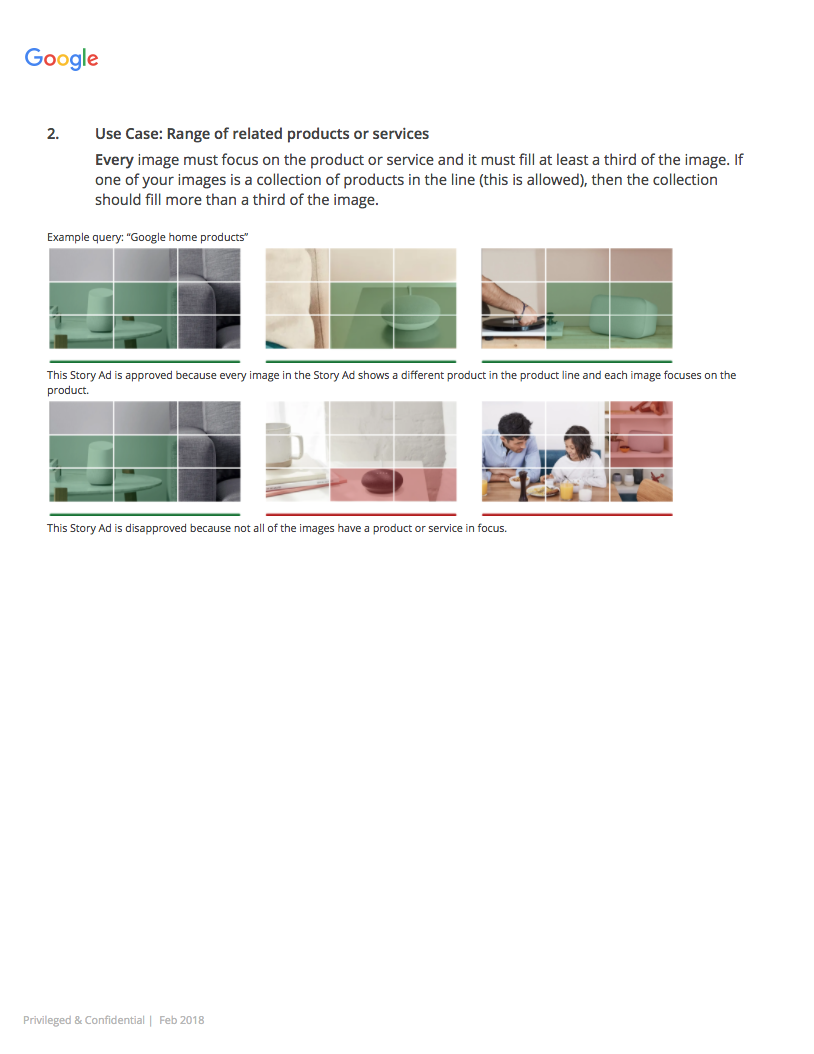 Google

2. Use Case: Range of related products or services

Every image must focus on the product or service and it must fill at least a third of the image. If one of your images is a collection of products in the line (this is allowed), then the collection should fill more than a third of the image.

Example query: "Google home products"

This Story Ad is approved because every image in the Story Ad shows a different product in the product line and each image focuses on the product.

This Story Ad is disapproved because not all of the images have a product or service in focus.

Privileged & Confidential | Feb 2018